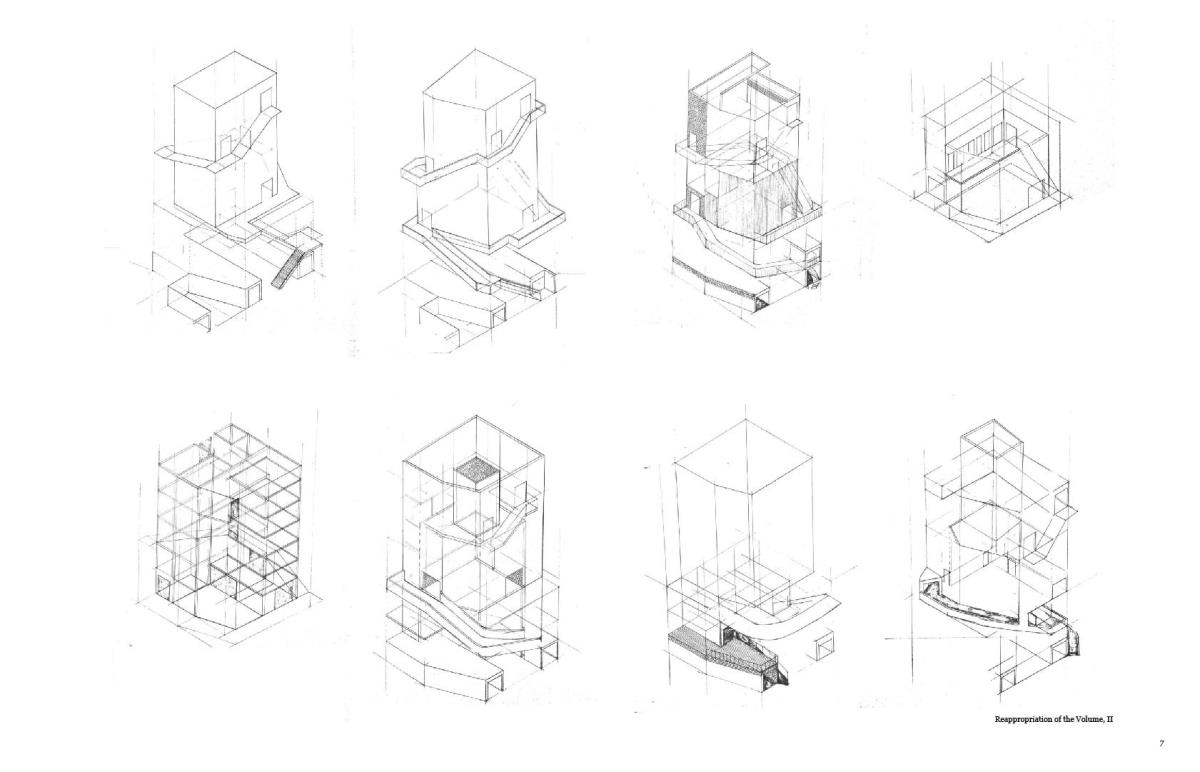 Reappropriation of the Volume, II

7