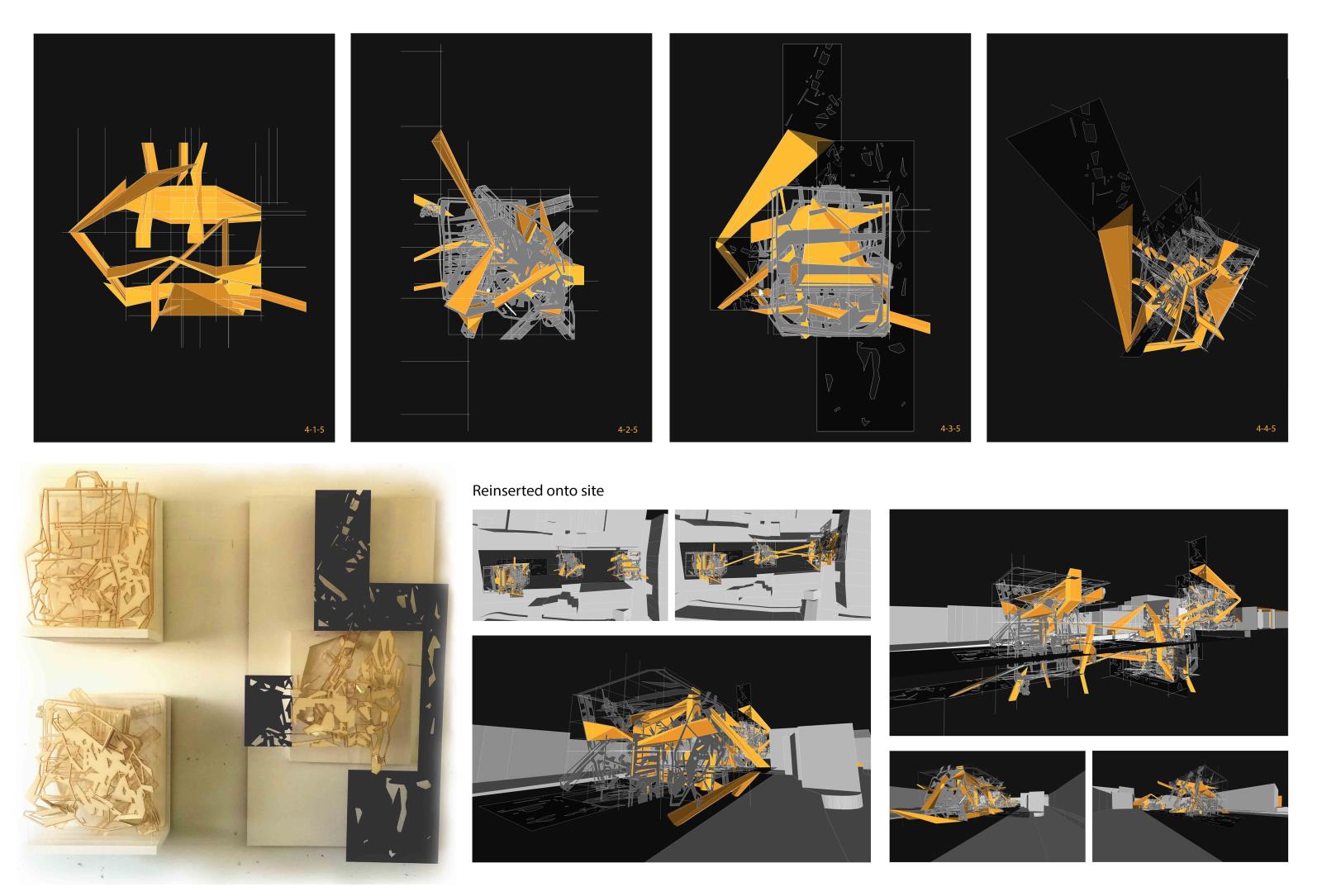 4-1-5

4-2-5

4-3-5

4-4-5

Reinserted onto site