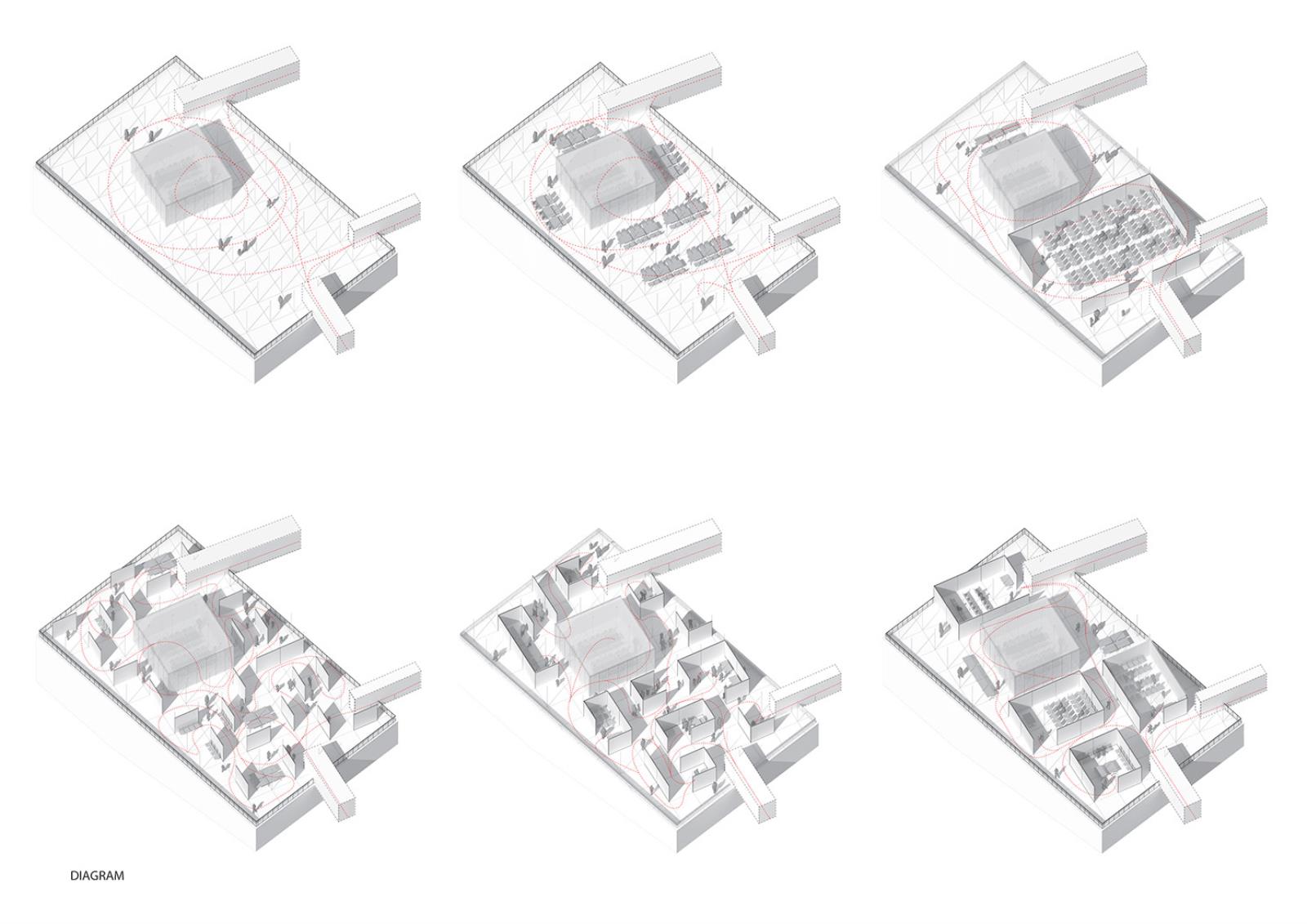 DIAGRAM