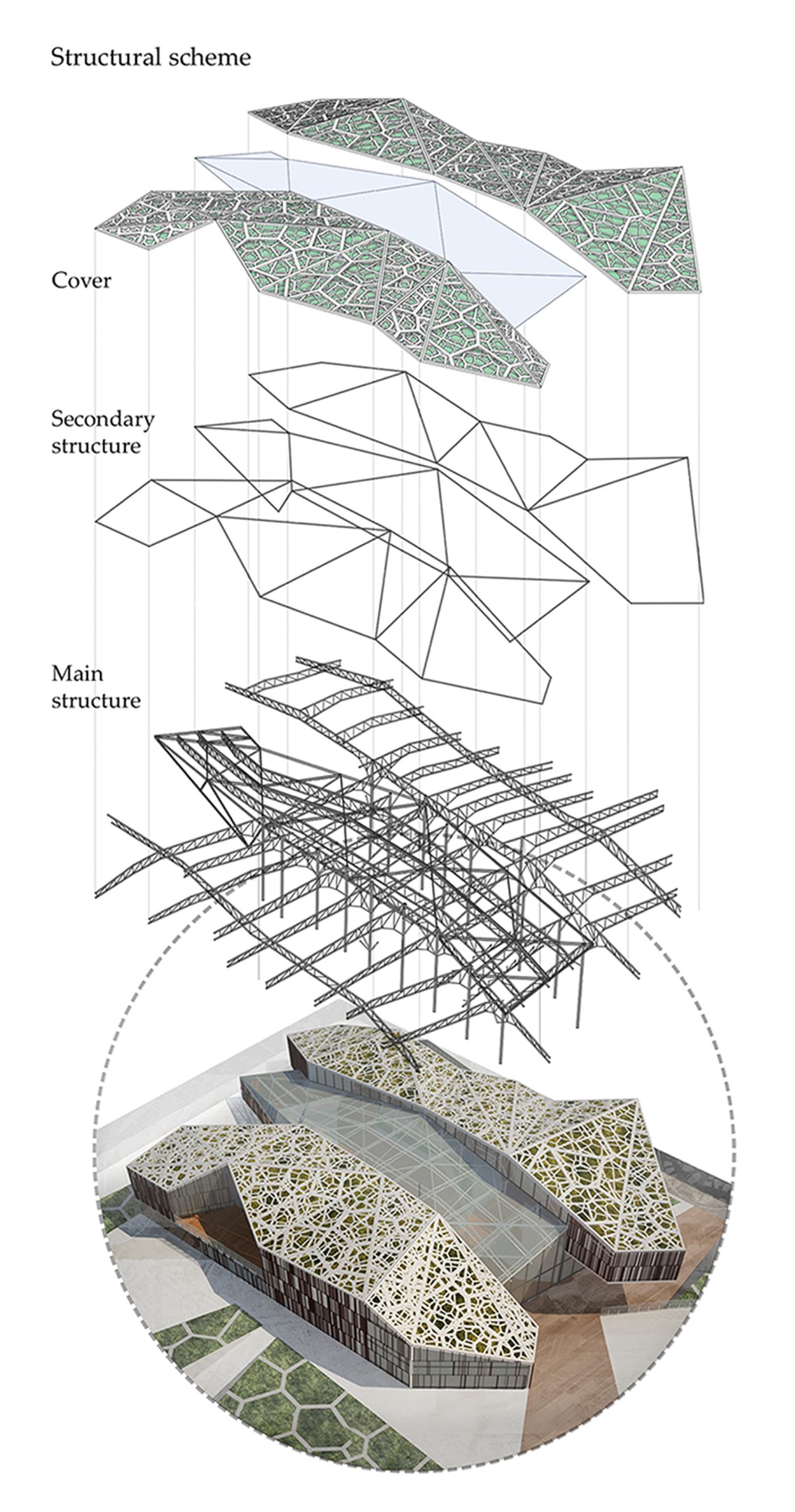 Structural scheme

Cover

Secondary structure

Main structure