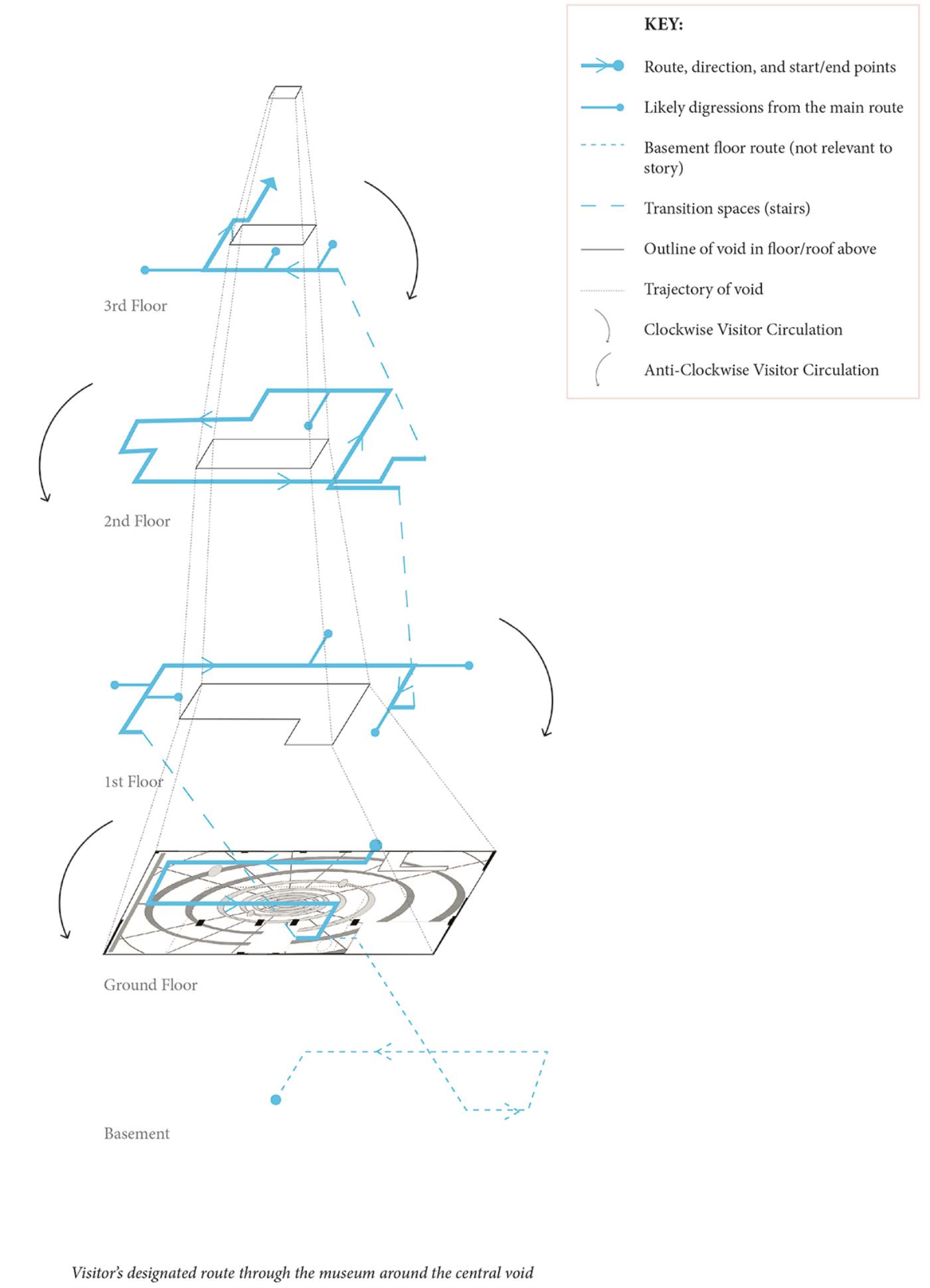 KEY:

Route, direction, and start/end points

Likely digressions from the main route

Basement floor route (not relevant to story)

Transition spaces (stairs)

Outline of void in floor/roof above

Trajectory of void

Clockwise Visitor Circulation

Anti-Clockwise Visitor Circulation

3rd Floor

2nd Floor

1st Floor

Ground Floor

Basement

Visitor's designated route through the museum around the central void