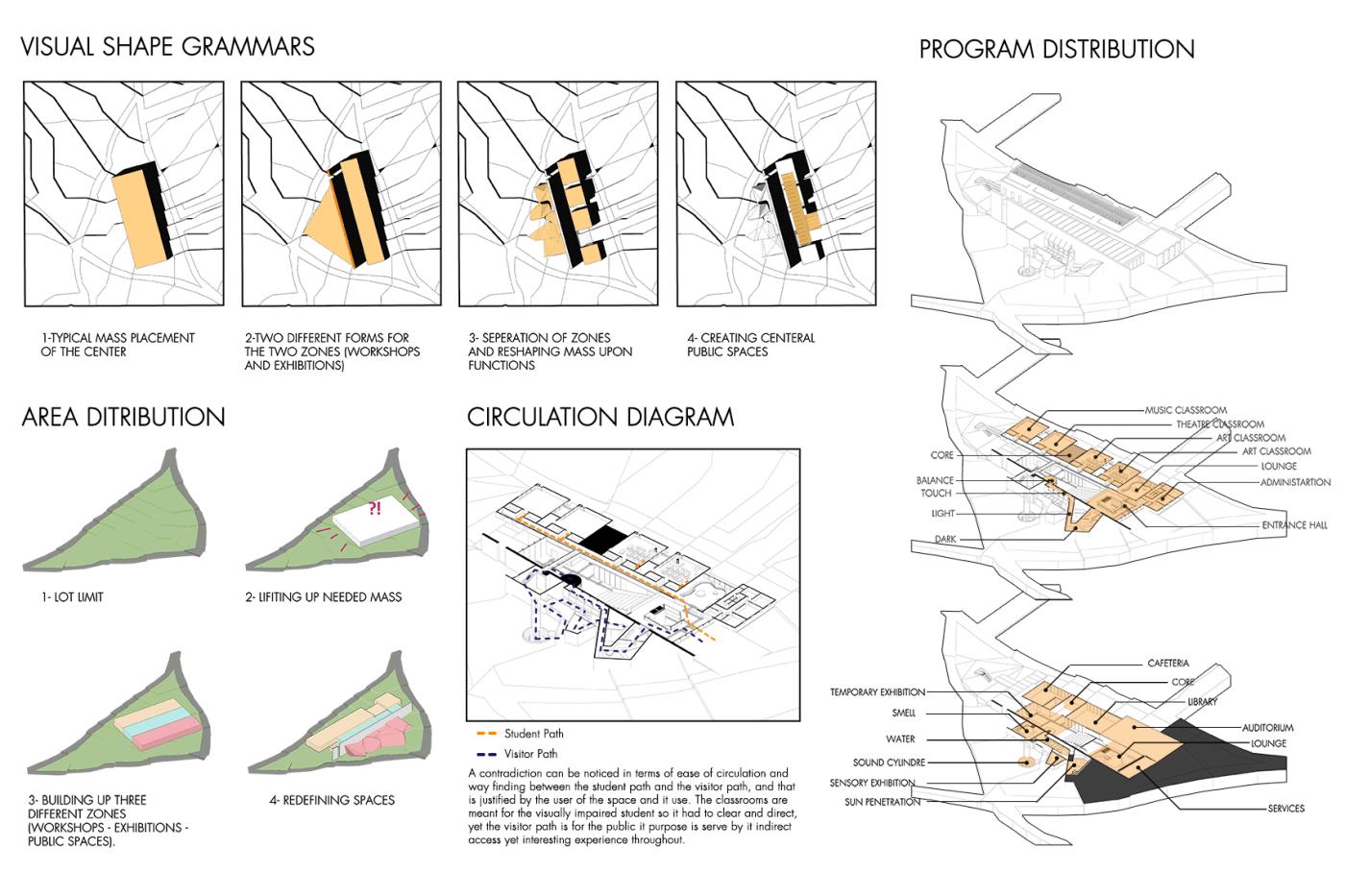 VISUAL SHAPE GRAMMARS

1-TYPICAL MASS PLACEMENT OF THE CENTER

2-TWO DIFFERENT FORMS FOR THE TWO ZONES (WORKSHOPS AND EXHIBITIONS)

3- SEPERATION OF ZONES AND RESHAPING MASS UPON FUNCTIONS

4- CREATING CENTERAL PUBLIC SPACES

AREA DITRIBUTION

?!

1- LOT LIMIT

2- LIFITING UP NEEDED MASS

3- BUILDING UP THREE DIFFERENT ZONES (WORKSHOPS - EXHIBITIONS - PUBLIC SPACES).

4- REDEFINING SPACES

CIRCULATION DIAGRAM

Student Path

Visitor Path

A contradiction can be noticed in terms of ease of circulation and way finding between the student path and the visitor path, and that is justified by the user of the space and it use. The classrooms are meant for the visually impaired student so it had to clear and direct, yet the visitor path is for the public it purpose is serve by it indirect access yet interesting experience throughout.

PROGRAM DISTRIBUTION

MUSIC CLASSROOM
THEATRE CLASSROOM
ART CLASSROOM
ART CLASSROOM
LOUNGE
ADMINISTARTION
ENTRANCE HALL
CORE
BALANCE
TOUCH
LIGHT
DARK

CAFETERIA
CORE
LIBRARY
AUDITORIUM
LOUNGE
SERVICES
TEMPORARY EXHIBITION
SMELL
WATER
SOUND CYLINDRE
SENSORY EXHIBITION
SUN PENETRATION