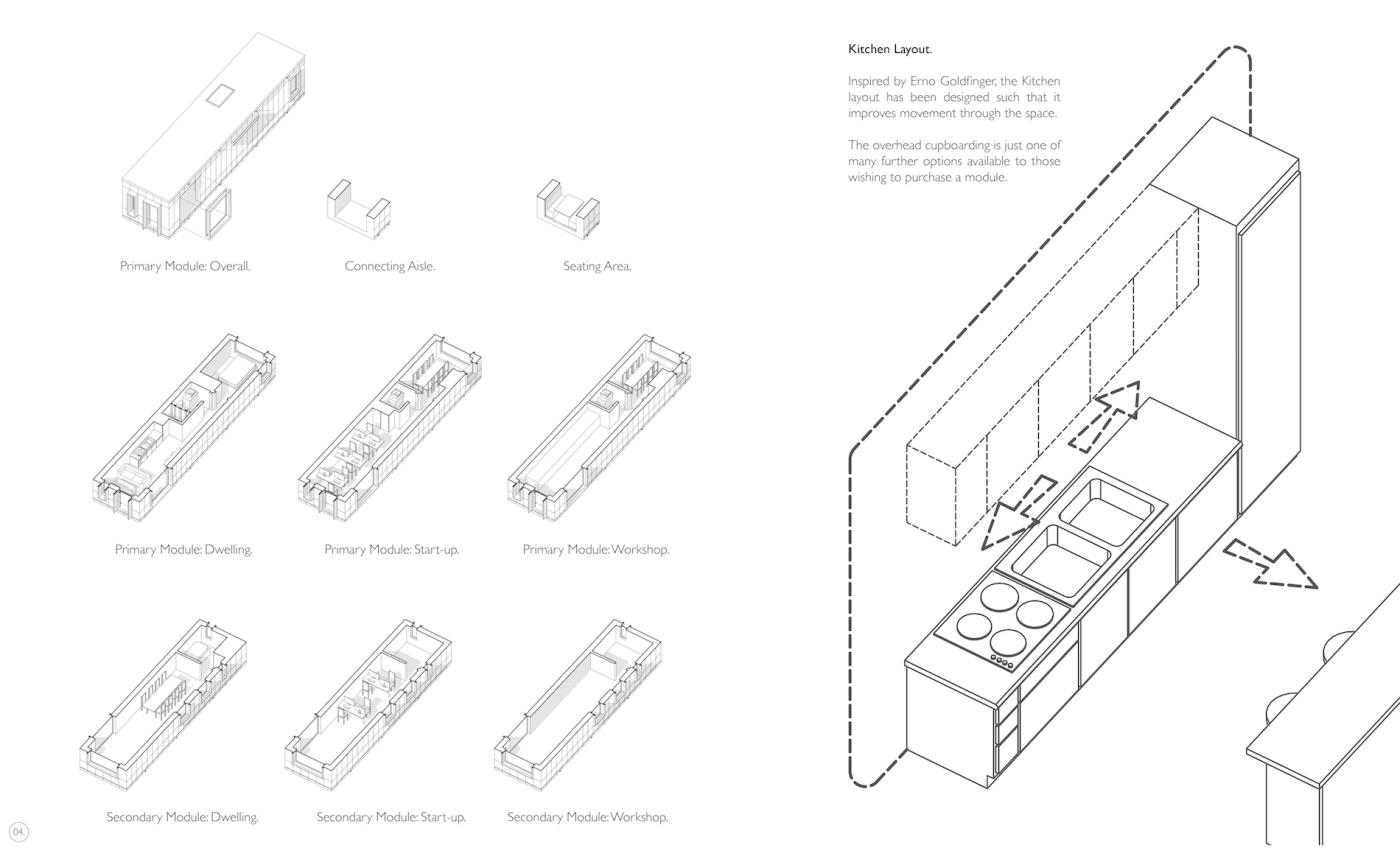 Primary Module: Overall.

Connecting Aisle.

Seating Area.

Primary Module: Dwelling.

Primary Module: Start-up.

Primary Module: Workshop.

Secondary Module: Dwelling.

Secondary Module: Start-up.

Secondary Module: Workshop.

04.

Kitchen Layout.

Inspired by Erno Goldfinger, the Kitchen layout has been designed such that it improves movement through the space.

The overhead cupboarding is just one of many further options available to those wishing to purchase a module.