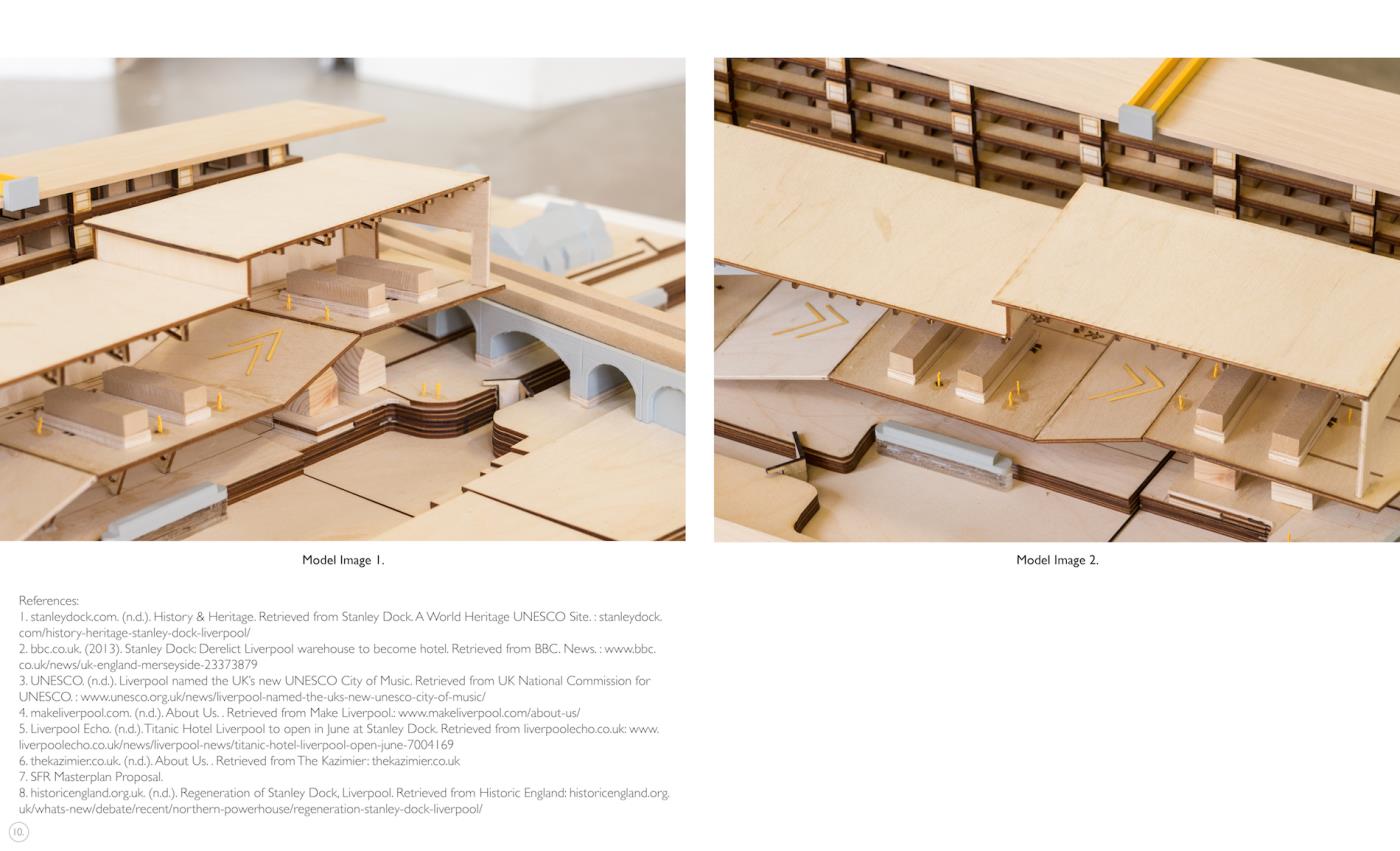 Model Image 1.

Model Image 2.

References:
1. stanleydock.com. (n.d.). History & Heritage. Retrieved from Stanley Dock. A World Heritage UNESCO Site. : stanleydock.com/history-heritage-stanley-dock-liverpool/
2. bbc.co.uk. (2013). Stanley Dock: Derelict Liverpool warehouse to become hotel. Retrieved from BBC. News. : www.bbc.co.uk/news/uk-england-merseyside-23373879
3. UNESCO. (n.d.). Liverpool named the UK's new UNESCO City of Music. Retrieved from UK National Commission for UNESCO. : www.unesco.org.uk/news/liverpool-named-the-uks-new-unesco-city-of-music/
4. makeliverpool.com. (n.d.). About Us. . Retrieved from Make Liverpool.: www.makeliverpool.com/about-us/
5. Liverpool Echo. (n.d.). Titanic Hotel Liverpool to open in June at Stanley Dock. Retrieved from liverpoolecho.co.uk: www.liverpoolecho.co.uk/news/liverpool-news/titanic-hotel-liverpool-open-june-7004169
6. thekazimier.co.uk. (n.d.). About Us. . Retrieved from The Kazimier: thekazimier.co.uk
7. SFR Masterplan Proposal.
8. historicengland.org.uk. (n.d.). Regeneration of Stanley Dock, Liverpool. Retrieved from Historic England: historicengland.org.uk/whats-new/debate/recent/northern-powerhouse/regeneration-stanley-dock-liverpool/

10.