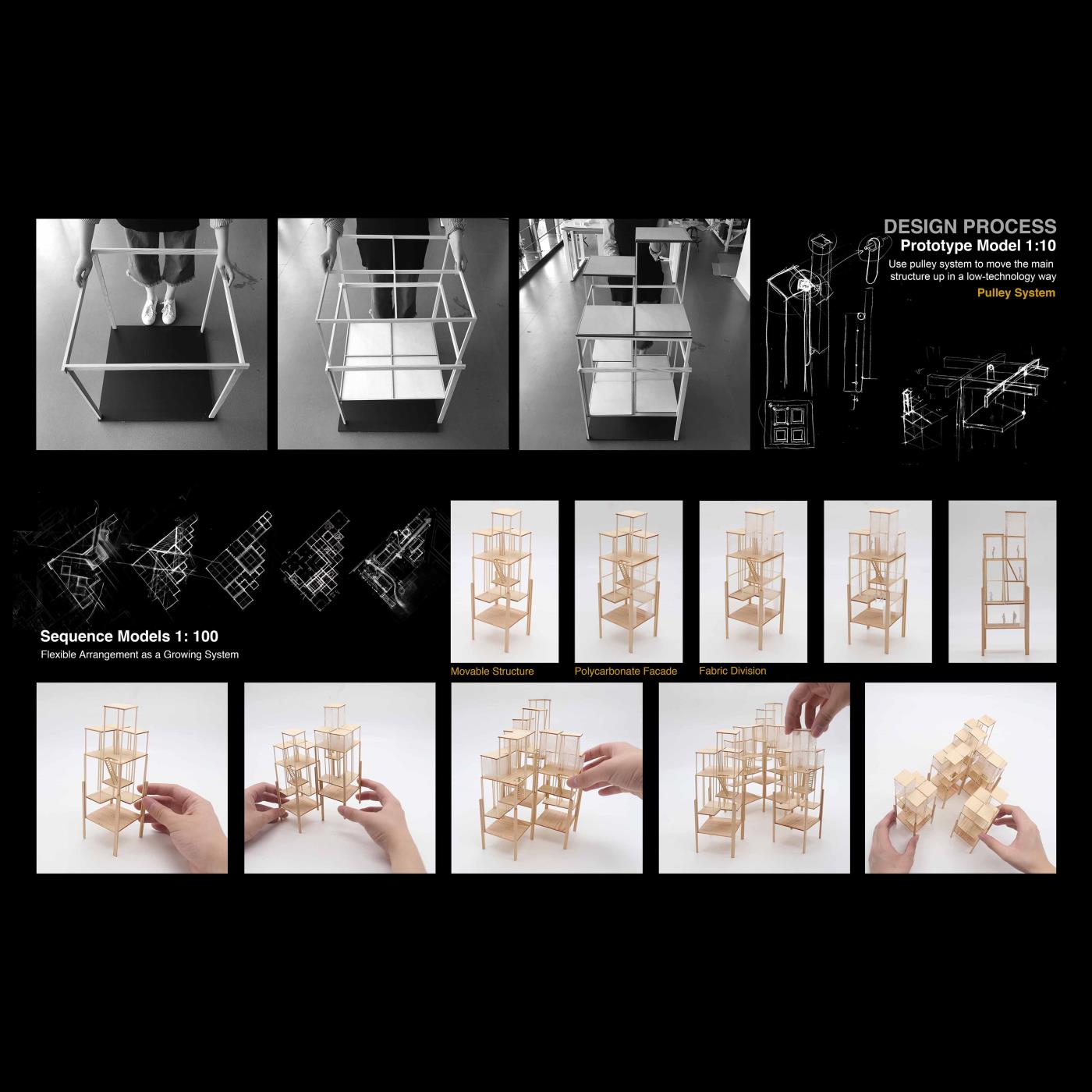 DESIGN PROCESS
Prototype Model 1:10
Use pulley system to move the main structure up in a low-technology way
Pulley System

Sequence Models 1: 100
Flexible Arrangement as a Growing System

Movable Structure
Polycarbonate Facade
Fabric Division