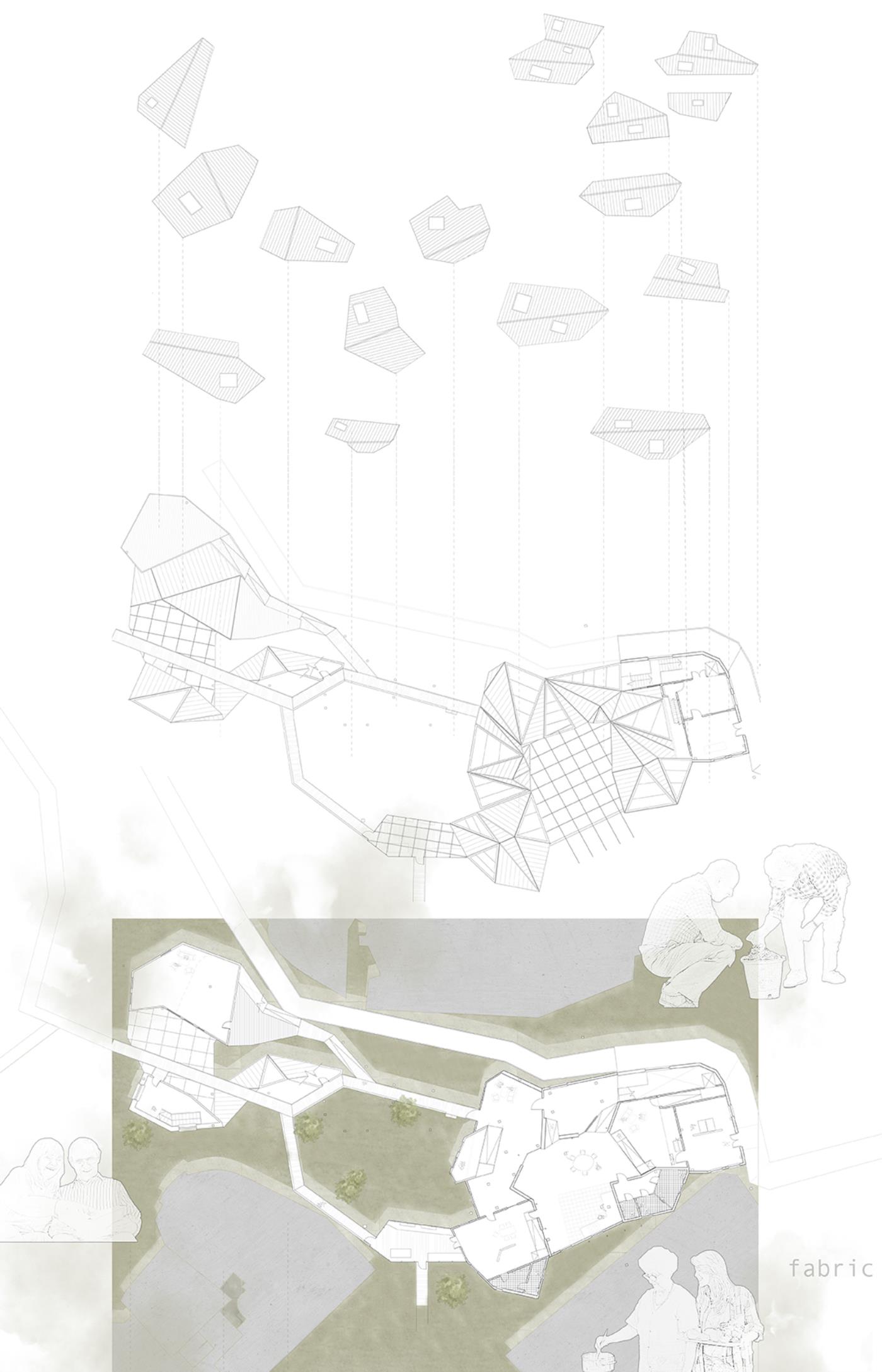 fabric