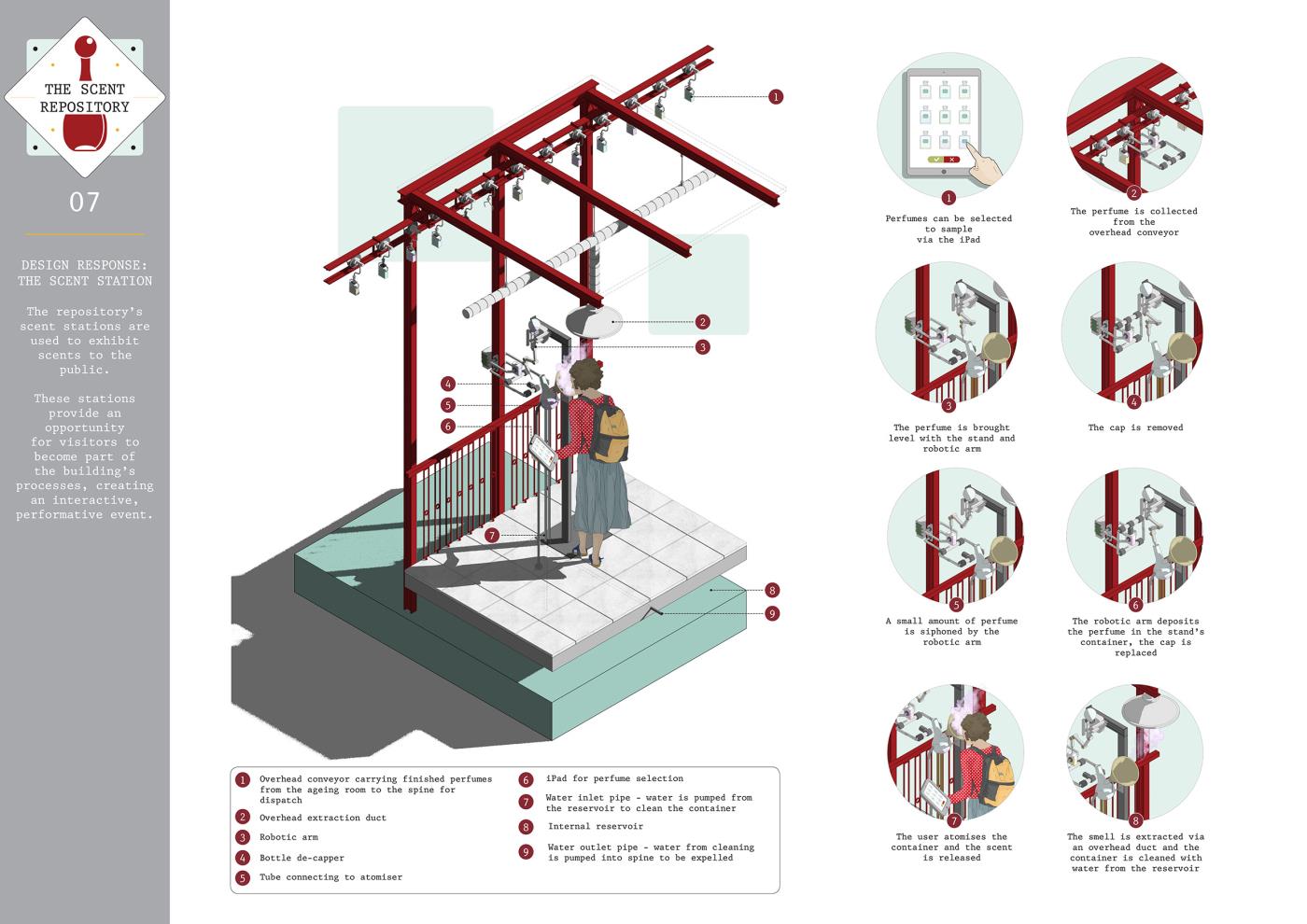 THE SCENT REPOSITORY

07

DESIGN RESPONSE: THE SCENT STATION

The repository's scent stations are used to exhibit scents to the public.

These stations provide an opportunity for visitors to become part of the building's processes, creating an interactive, performative event.

1
2
3
4
5
6
7
8
9

1 Overhead conveyor carrying finished perfumes from the ageing room to the spine for dispatch
2 Overhead extraction duct
3 Robotic arm
4 Bottle de-capper
5 Tube connecting to atomiser
6 iPad for perfume selection
7 Water inlet pipe - water is pumped from the reservoir to clean the container
8 Internal reservoir
9 Water outlet pipe - water from cleaning is pumped into spine to be expelled

1
Perfumes can be selected to sample via the iPad

2
The perfume is collected from the overhead conveyor

3
The perfume is brought level with the stand and robotic arm

4
The cap is removed

5
A small amount of perfume is siphoned by the robotic arm

6
The robotic arm deposits the perfume in the stand's container, the cap is replaced

7
The user atomises the container and the scent is released

8
The smell is extracted via an overhead duct and the container is cleaned with water from the reservoir