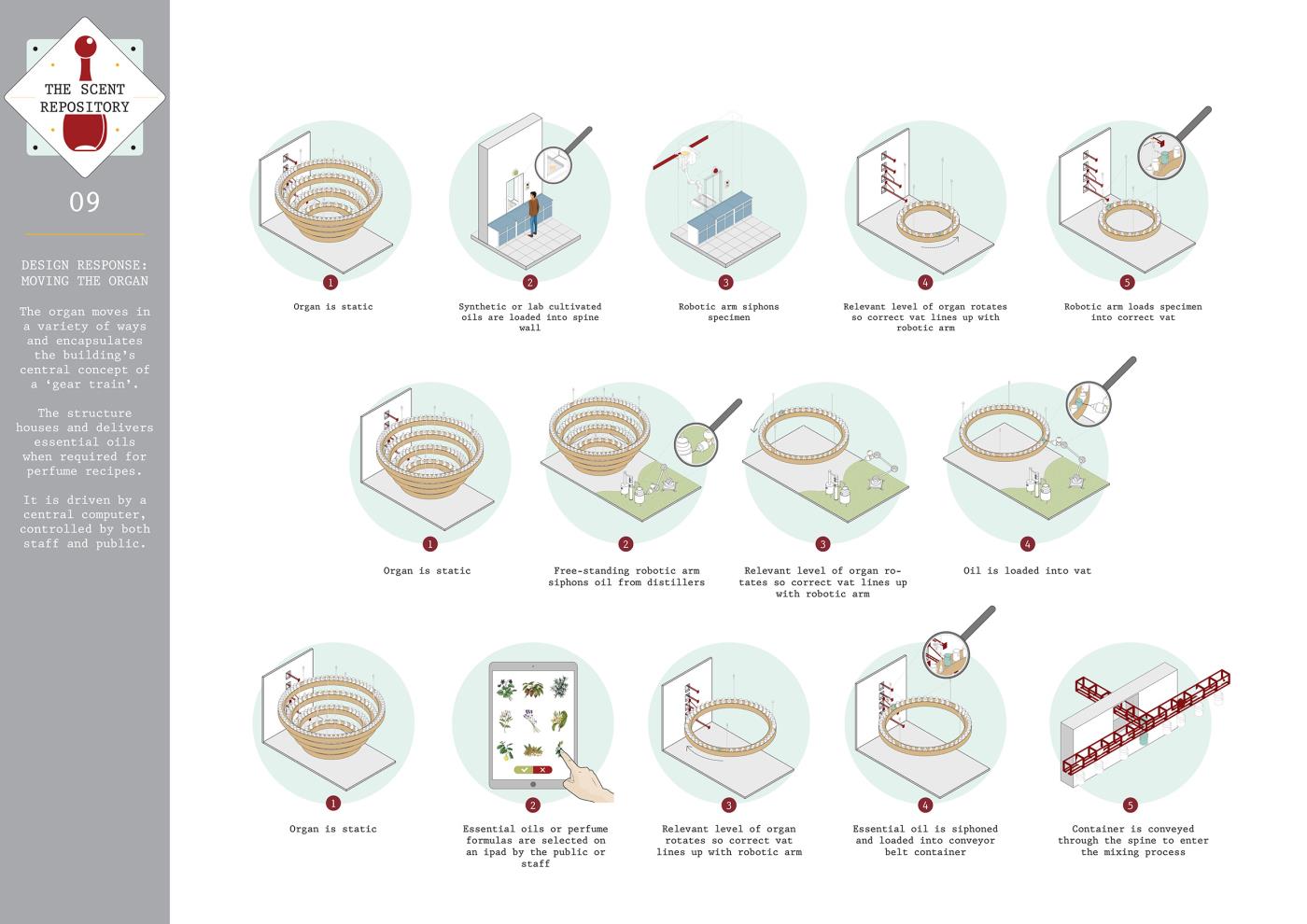 THE SCENT REPOSITORY

09

DESIGN RESPONSE: MOVING THE ORGAN

The organ moves in a variety of ways and encapsulates the building's central concept of a 'gear train'.

The structure houses and delivers essential oils when required for perfume recipes.

It is driven by a central computer, controlled by both staff and public.

1
Organ is static

2
Synthetic or lab cultivated oils are loaded into spine wall

3
Robotic arm siphons specimen

4
Relevant level of organ rotates so correct vat lines up with robotic arm

5
Robotic arm loads specimen into correct vat

1
Organ is static

2
Free-standing robotic arm siphons oil from distillers

3
Relevant level of organ rotates so correct vat lines up with robotic arm

4
Oil is loaded into vat

1
Organ is static

2
Essential oils or perfume formulas are selected on an ipad by the public or staff

3
Relevant level of organ rotates so correct vat lines up with robotic arm

4
Essential oil is siphoned and loaded into conveyor belt container

5
Container is conveyed through the spine to enter the mixing process