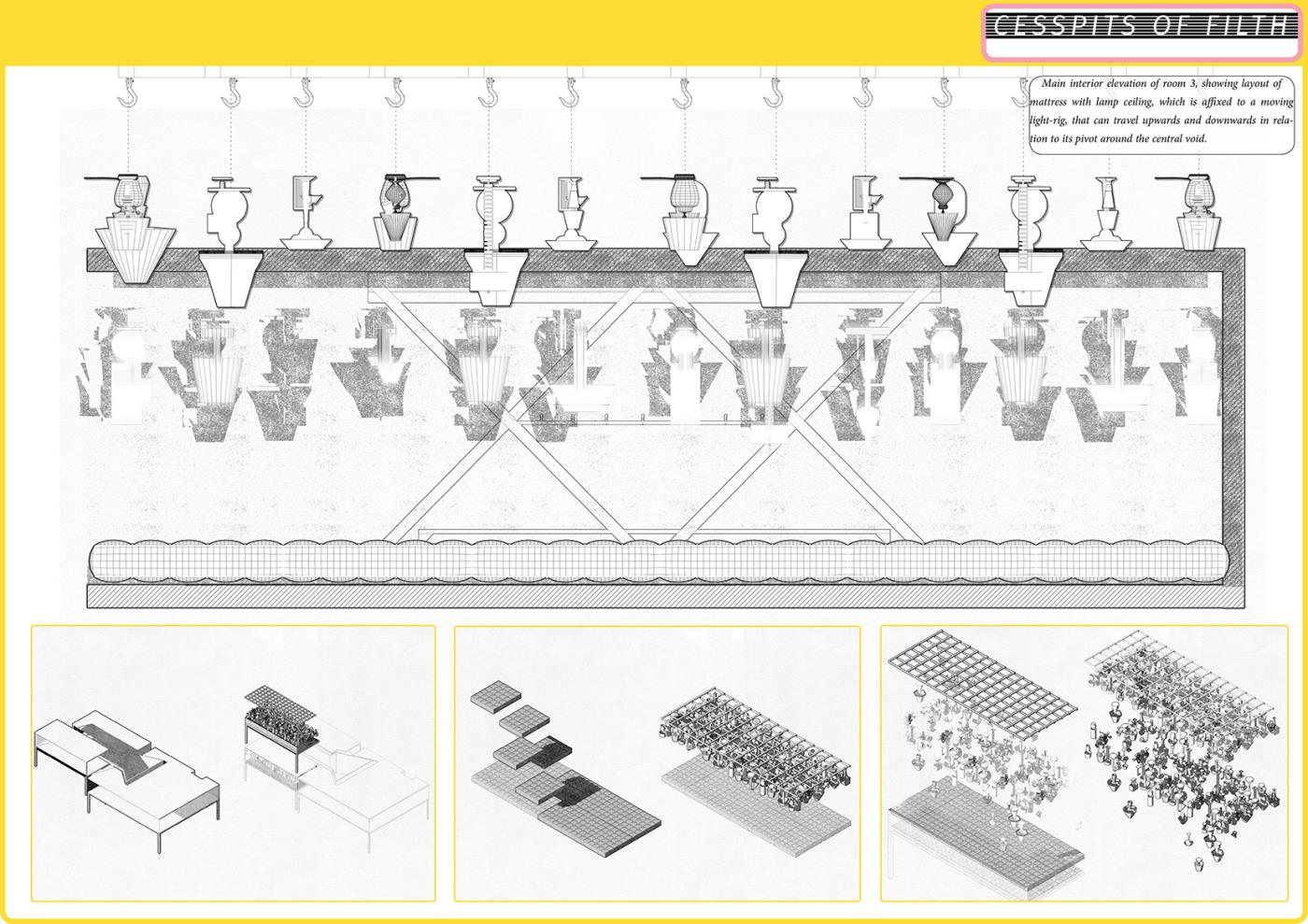 CESSPITS OF FILTH

Main interior elevation of room 3, showing layout of mattress with lamp ceiling, which is affixed to a moving light-rig, that can travel upwards and downwards in relation to its pivot around the central void.