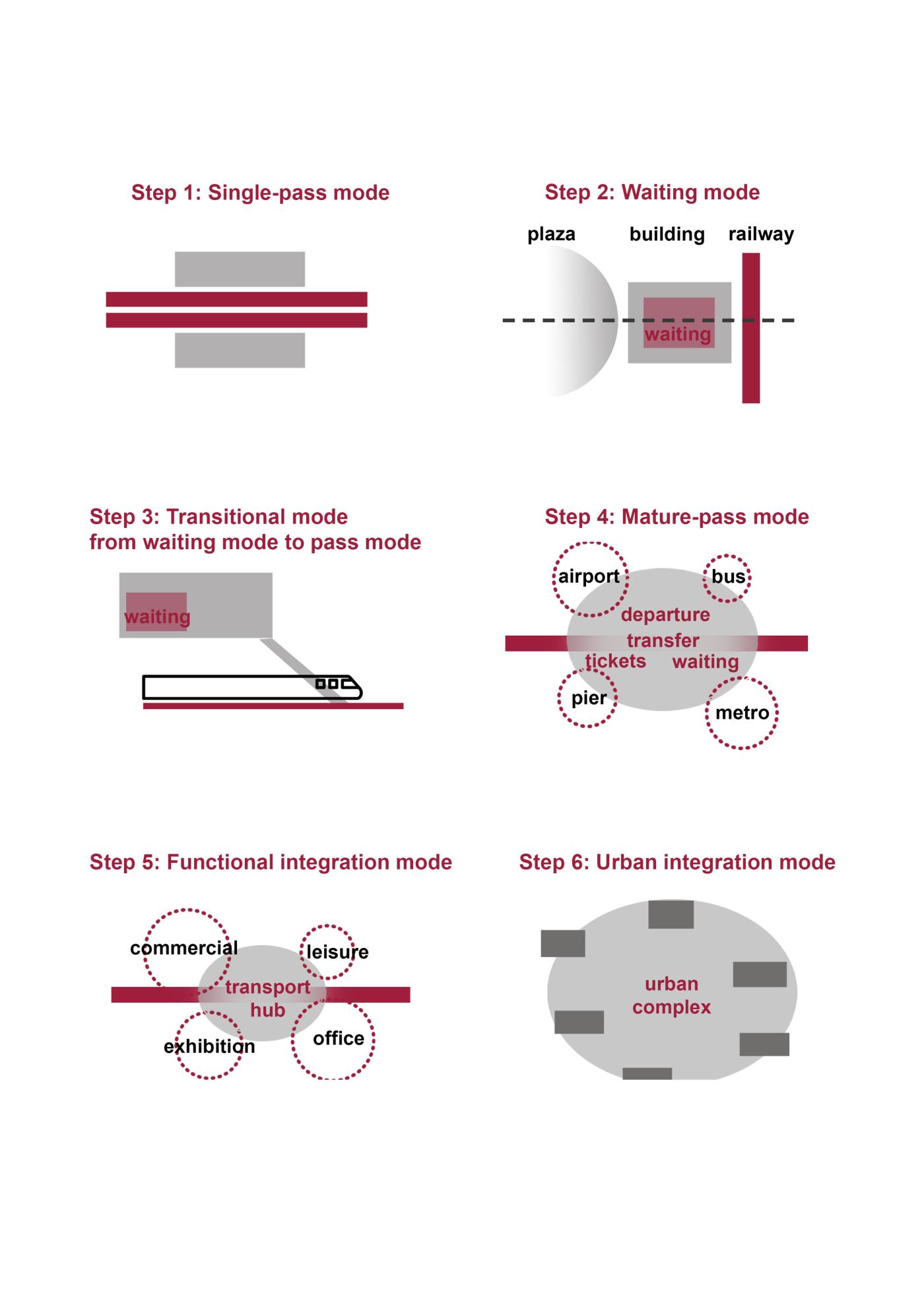 Step 1: Single-pass mode

Step 2: Waiting mode

plaza building railway

waiting

Step 3: Transitional mode from waiting mode to pass mode

waiting

Step 4: Mature-pass mode

airport bus

departure

transfer

tickets waiting

pier metro

Step 5: Functional integration mode

commercial leisure

transport hub

exhibition office

Step 6: Urban integration mode

urban complex