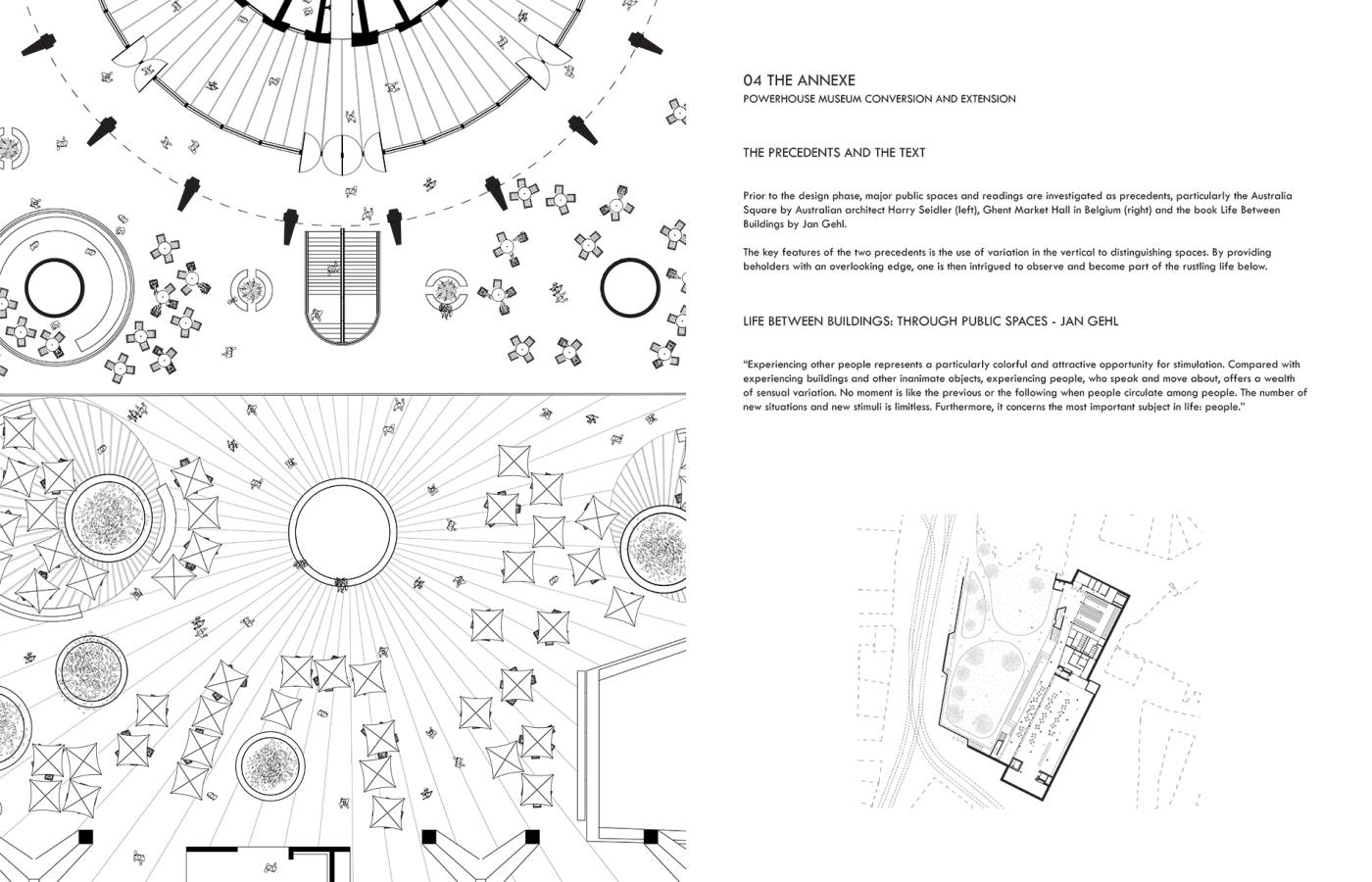 04 THE ANNEXE
POWERHOUSE MUSEUM CONVERSION AND EXTENSION

THE PRECEDENTS AND THE TEXT

Prior to the design phase, major public spaces and readings are investigated as precedents, particularly the Australia Square by Australian architect Harry Seidler (left), Ghent Market Hall in Belgium (right) and the book Life Between Buildings by Jan Gehl.

The key features of the two precedents is the use of variation in the vertical to distinguishing spaces. By providing beholders with an overlooking edge, one is then intrigued to observe and become part of the rustling life below.

LIFE BETWEEN BUILDINGS: THROUGH PUBLIC SPACES - JAN GEHL

"Experiencing other people represents a particularly colorful and attractive opportunity for stimulation. Compared with experiencing buildings and other inanimate objects, experiencing people, who speak and move about, offers a wealth of sensual variation. No moment is like the previous or the following when people circulate among people. The number of new situations and new stimuli is limitless. Furthermore, it concerns the most important subject in life: people."