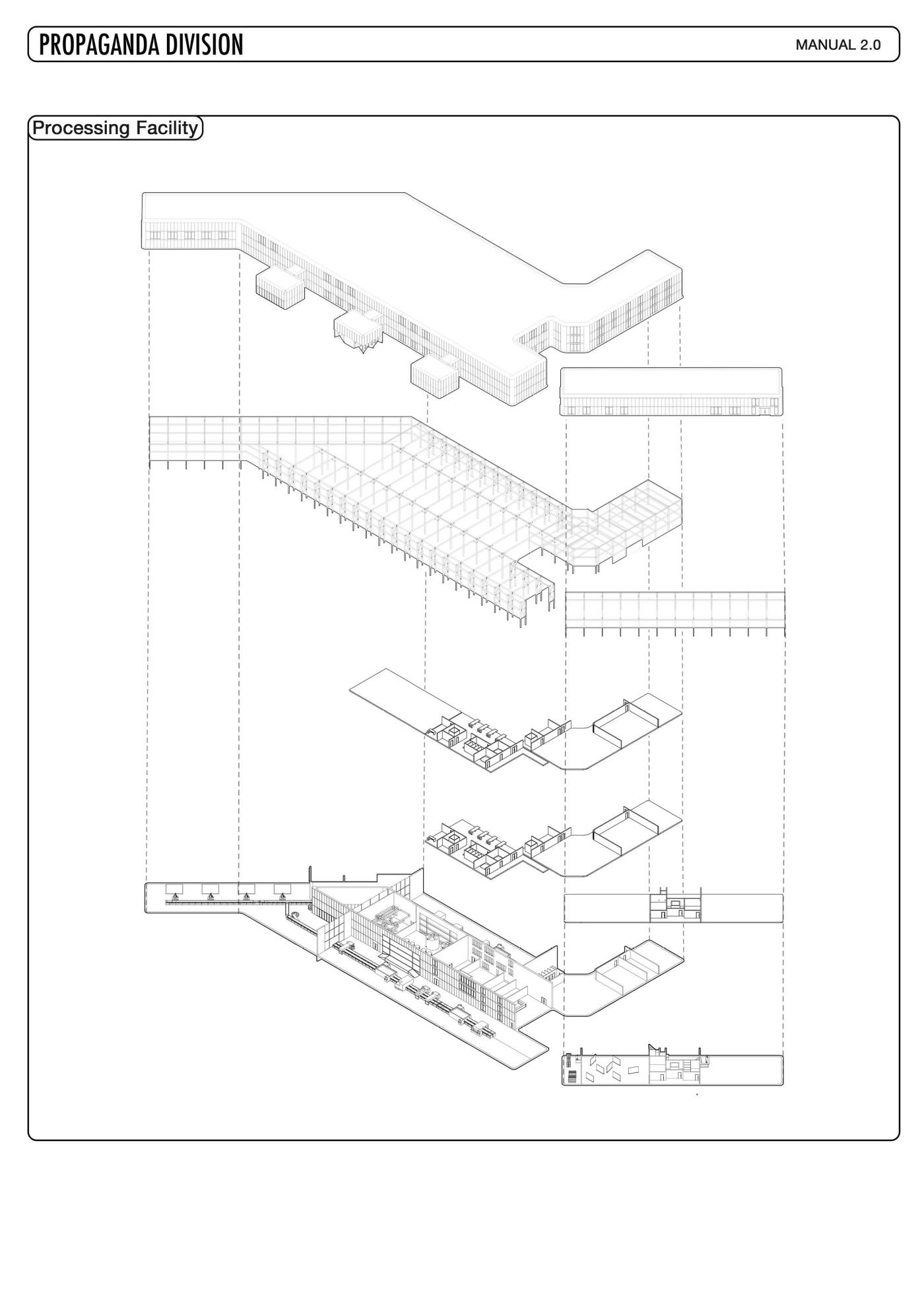 PROPAGANDA DIVISION

MANUAL 2.0

Processing Facility