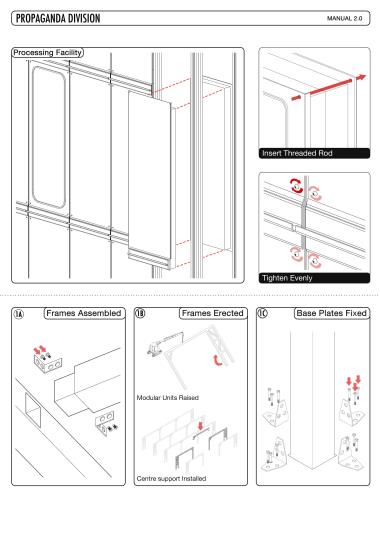 PROPAGANDA DIVISION

MANUAL 2.0

Processing Facility

Insert Threaded Rod

Tighten Evenly

1A Frames Assembled

1B Frames Erected

Modular Units Raised

Centre support Installed

1C Base Plates Fixed