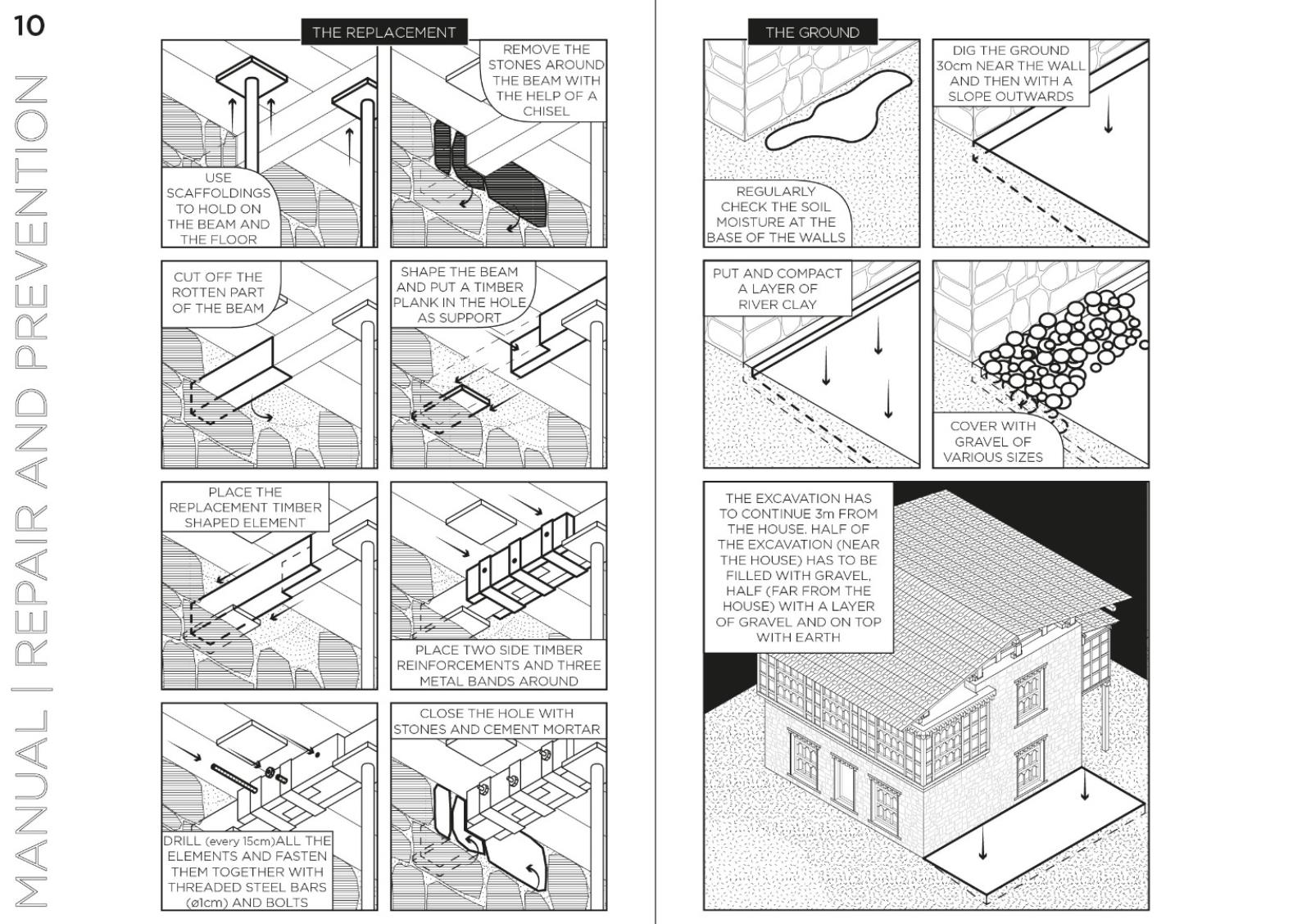 10

MANUAL | REPAIR AND PREVENTION

THE REPLACEMENT

USE SCAFFOLDINGS TO HOLD ON THE BEAM AND THE FLOOR

REMOVE THE STONES AROUND THE BEAM WITH THE HELP OF A CHISEL

CUT OFF THE ROTTEN PART OF THE BEAM

SHAPE THE BEAM AND PUT A TIMBER PLANK IN THE HOLE AS SUPPORT

PLACE THE REPLACEMENT TIMBER SHAPED ELEMENT

PLACE TWO SIDE TIMBER REINFORCEMENTS AND THREE METAL BANDS AROUND

DRILL (every 15cm)ALL THE ELEMENTS AND FASTEN THEM TOGETHER WITH THREADED STEEL BARS (ø1cm) AND BOLTS

CLOSE THE HOLE WITH STONES AND CEMENT MORTAR

THE GROUND

REGULARLY CHECK THE SOIL MOISTURE AT THE BASE OF THE WALLS

DIG THE GROUND 30cm NEAR THE WALL AND THEN WITH A SLOPE OUTWARDS

PUT AND COMPACT A LAYER OF RIVER CLAY

COVER WITH GRAVEL OF VARIOUS SIZES

THE EXCAVATION HAS TO CONTINUE 3m FROM THE HOUSE. HALF OF THE EXCAVATION (NEAR THE HOUSE) HAS TO BE FILLED WITH GRAVEL, HALF (FAR FROM THE HOUSE) WITH A LAYER OF GRAVEL AND ON TOP WITH EARTH