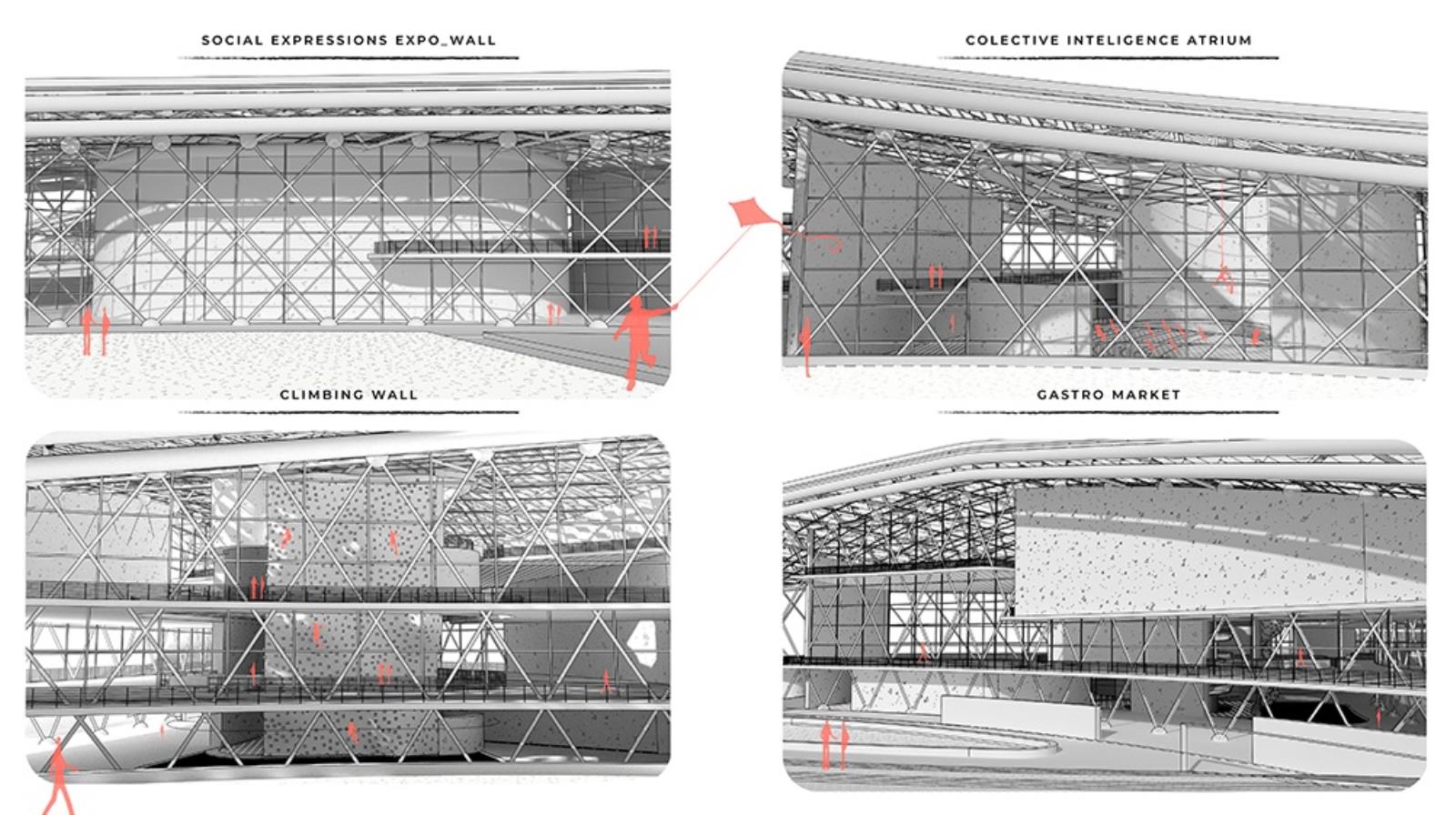 SOCIAL EXPRESSIONS EXPO_WALL

COLECTIVE INTELIGENCE ATRIUM

CLIMBING WALL

GASTRO MARKET