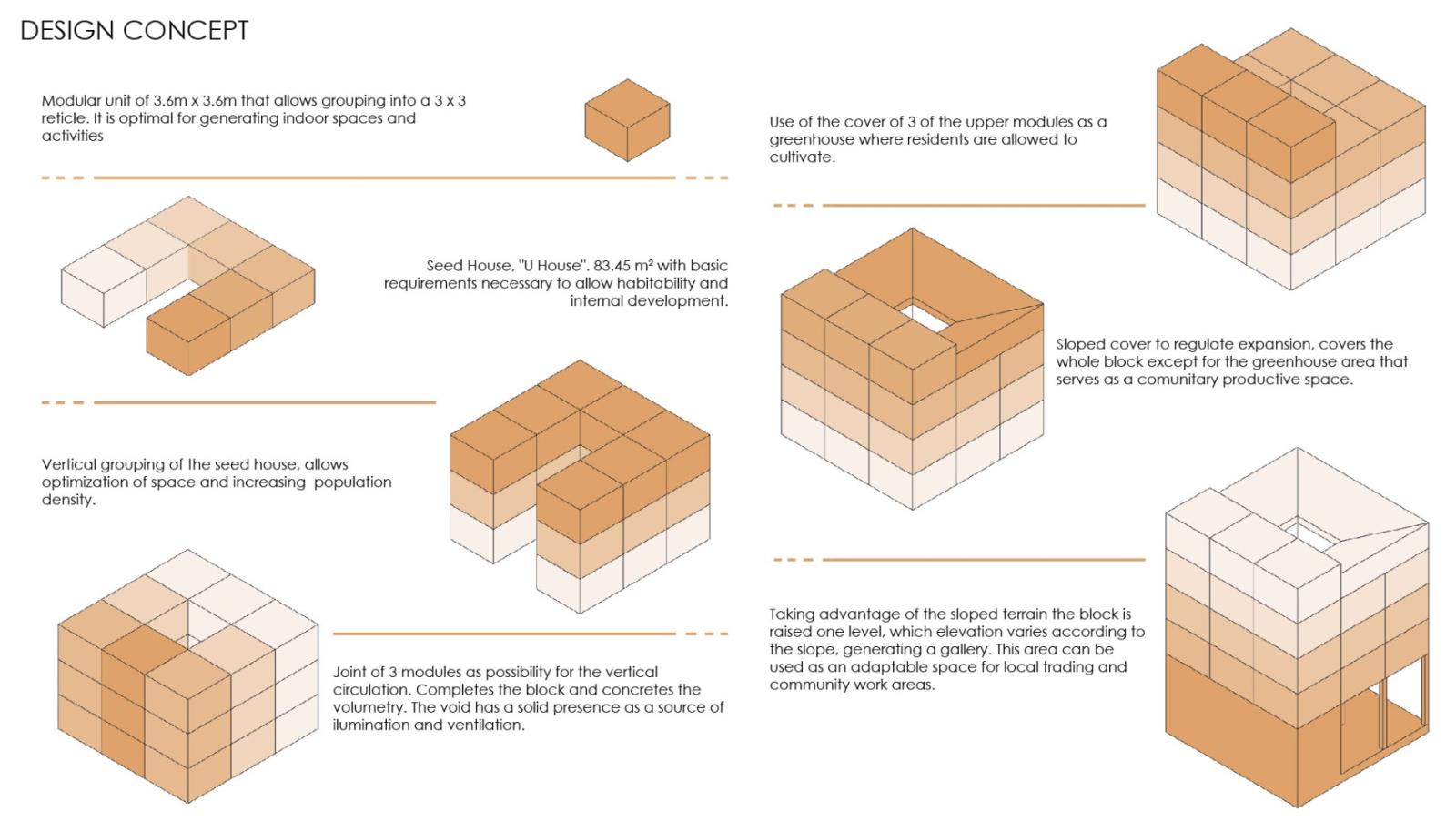 DESIGN CONCEPT

Modular unit of 3.6m x 3.6m that allows grouping into a 3 x 3 reticle. It is optimal for generating indoor spaces and activities

Seed House, "U House". 83.45 m² with basic requirements necessary to allow habitability and internal development.

Vertical grouping of the seed house, allows optimization of space and increasing population density.

Joint of 3 modules as possibility for the vertical circulation. Completes the block and concretes the volumetry. The void has a solid presence as a source of ilumination and ventilation.

Use of the cover of 3 of the upper modules as a greenhouse where residents are allowed to cultivate.

Sloped cover to regulate expansion, covers the whole block except for the greenhouse area that serves as a comunitary productive space.

Taking advantage of the sloped terrain the block is raised one level, which elevation varies according to the slope, generating a gallery. This area can be used as an adaptable space for local trading and community work areas.