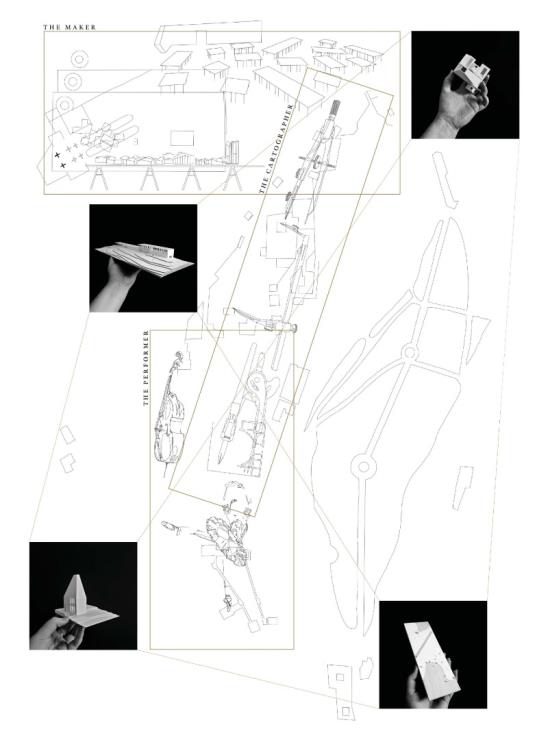 THE MAKER

THE CARTOGRAPHER

THE PERFORMER