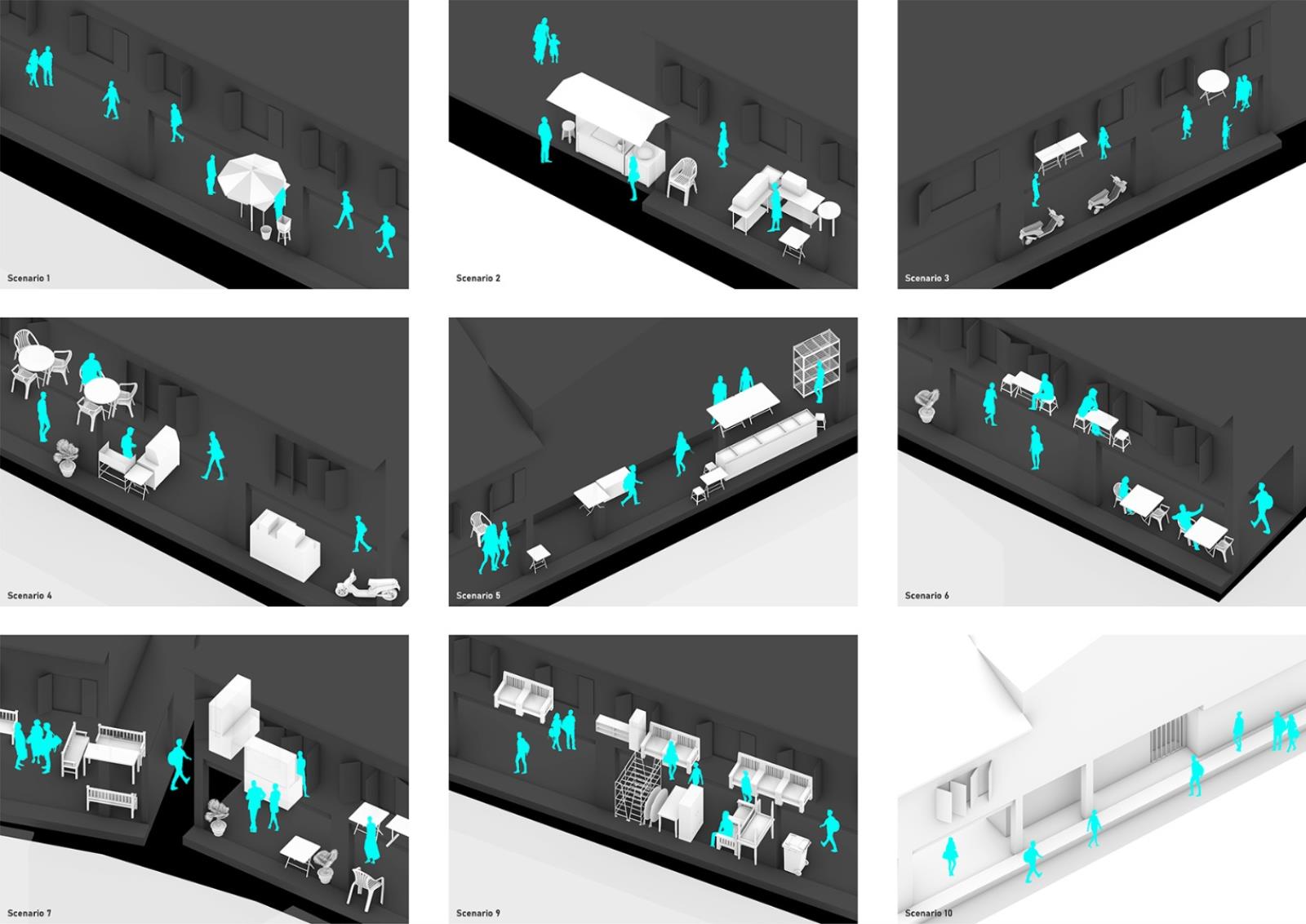 Scenario 1

Scenario 2

Scenario 3

Scenario 4

Scenario 5

Scenario 6

Scenario 7

Scenario 9

Scenario 10