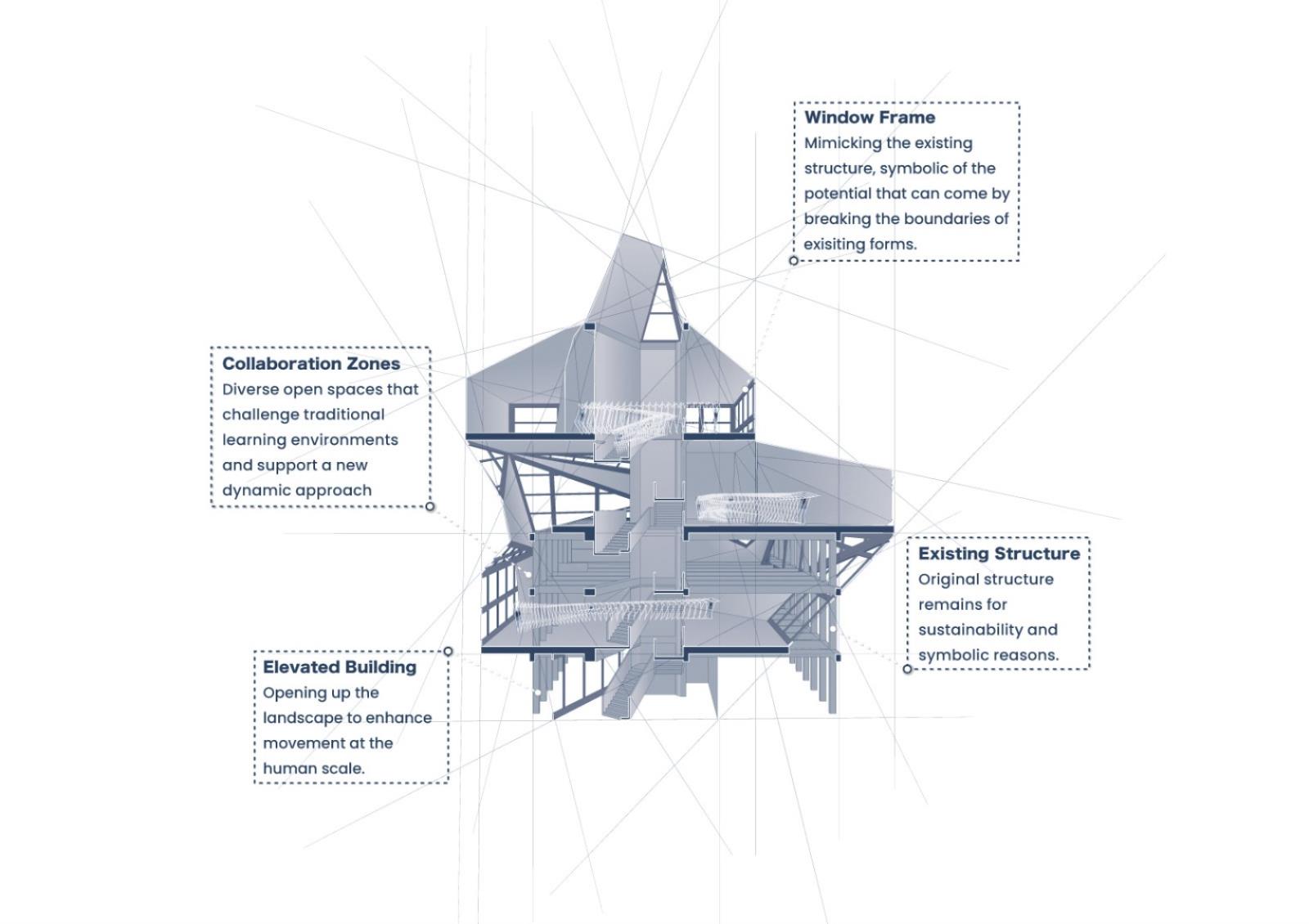 Window Frame
Mimicking the existing structure, symbolic of the potential that can come by breaking the boundaries of exisiting forms.

Collaboration Zones
Diverse open spaces that challenge traditional learning environments and support a new dynamic approach

Existing Structure
Original structure remains for sustainability and symbolic reasons.

Elevated Building
Opening up the landscape to enhance movement at the human scale.