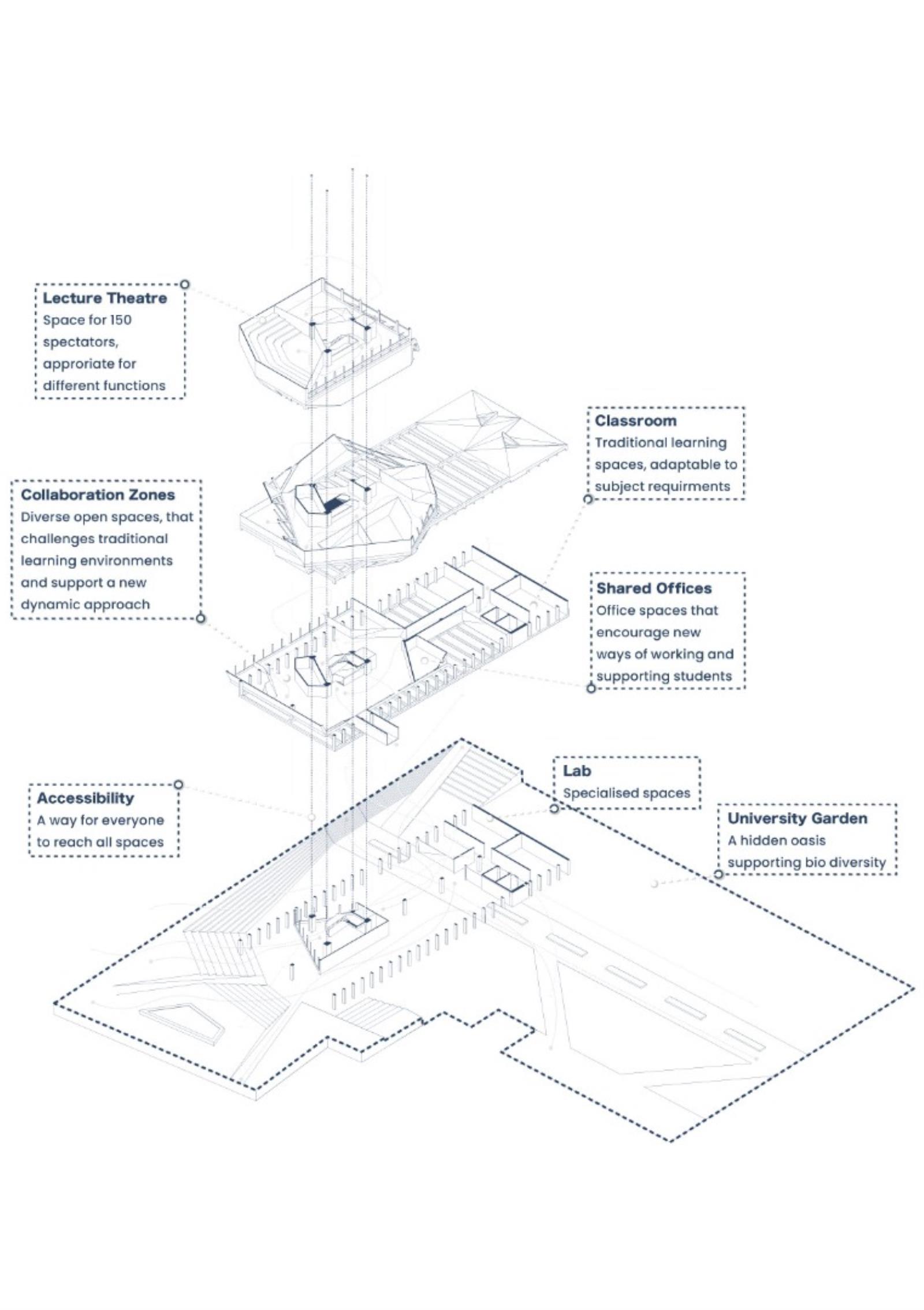 Lecture Theatre
Space for 150 spectators, approriate for different functions

Classroom
Traditional learning spaces, adaptable to subject requirments

Collaboration Zones
Diverse open spaces, that challenges traditional learning environments and support a new dynamic approach

Shared Offices
Office spaces that encourage new ways of working and supporting students

Lab
Specialised spaces

Accessibility
A way for everyone to reach all spaces

University Garden
A hidden oasis supporting bio diversity