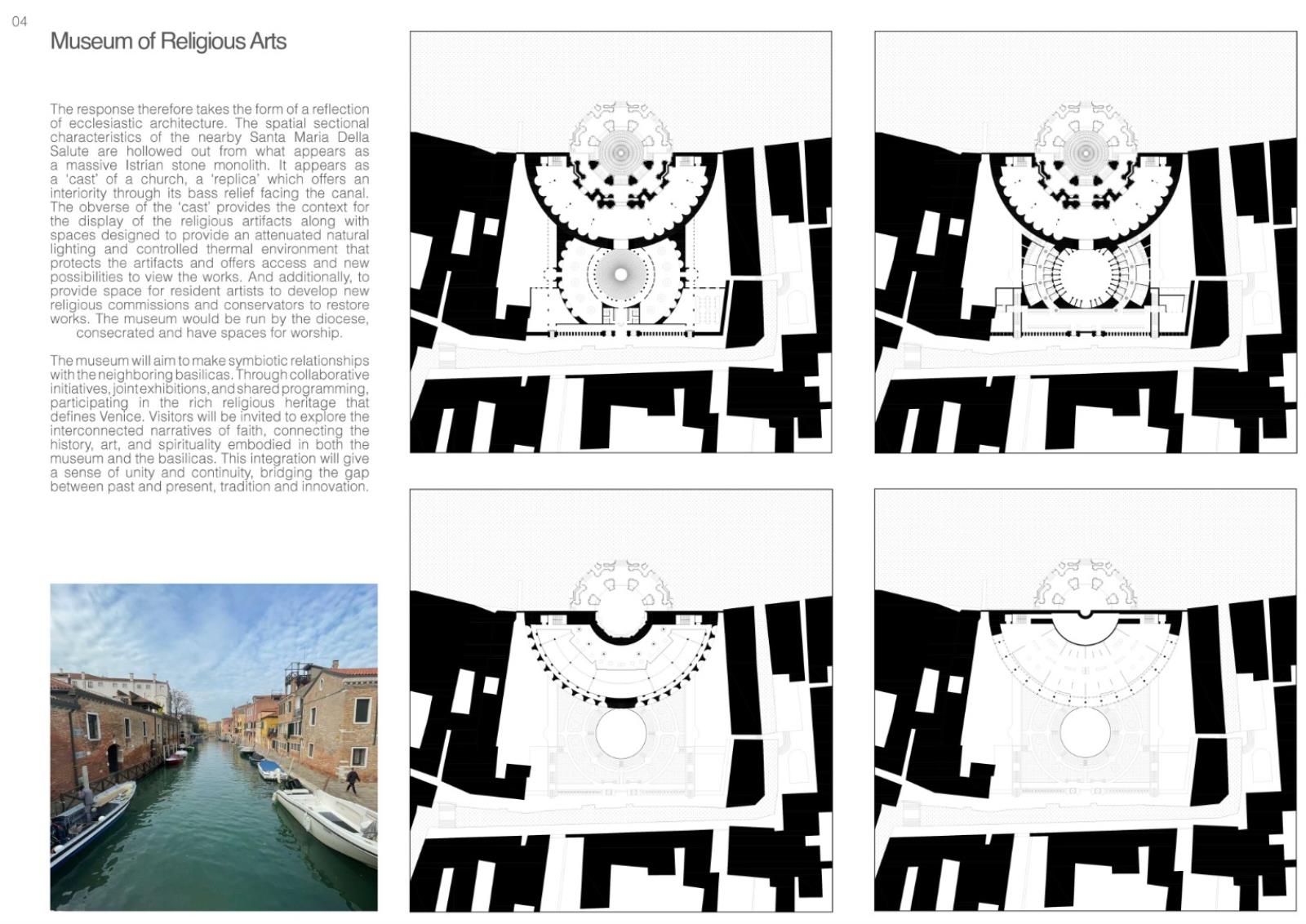 04

Museum of Religious Arts

The response therefore takes the form of a reflection of ecclesiastic architecture. The spatial sectional characteristics of the nearby Santa Maria Della Salute are hollowed out from what appears as a massive Istrian stone monolith. It appears as a 'cast' of a church, a 'replica' which offers an interiority through its bass relief facing the canal. The obverse of the 'cast' provides the context for the display of the religious artifacts along with spaces designed to provide an attenuated natural lighting and controlled thermal environment that protects the artifacts and offers access and new possibilities to view the works. And additionally, to provide space for resident artists to develop new religious commissions and conservators to restore works. The museum would be run by the diocese, consecrated and have spaces for worship.

The museum will aim to make symbiotic relationships with the neighboring basilicas. Through collaborative initiatives, joint exhibitions, and shared programming, participating in the rich religious heritage that defines Venice. Visitors will be invited to explore the interconnected narratives of faith, connecting the history, art, and spirituality embodied in both the museum and the basilicas. This integration will give a sense of unity and continuity, bridging the gap between past and present, tradition and innovation.