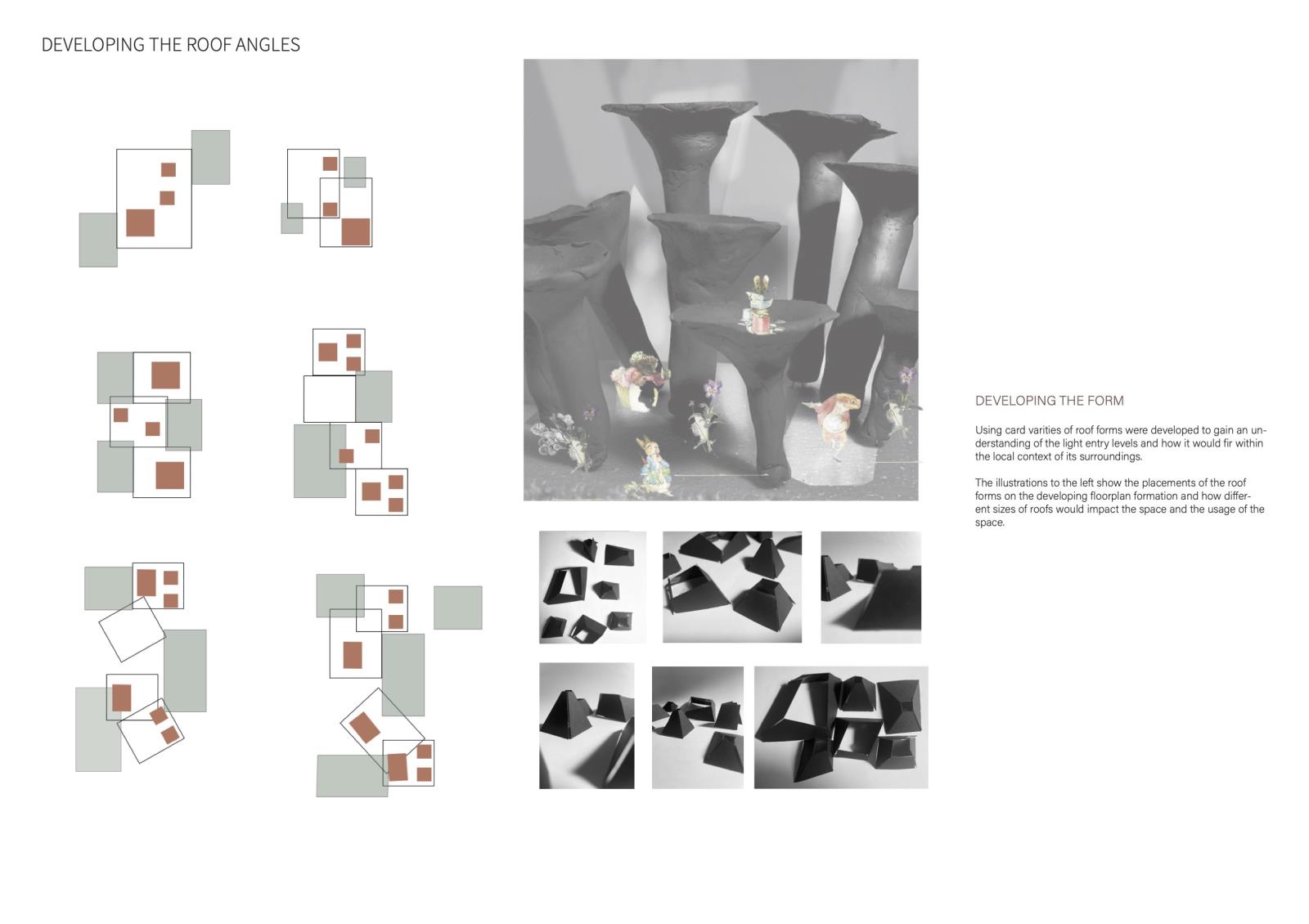 DEVELOPING THE ROOF ANGLES

DEVELOPING THE FORM

Using card varities of roof forms were developed to gain an understanding of the light entry levels and how it would fir within the local context of its surroundings.

The illustrations to the left show the placements of the roof forms on the developing floorplan formation and how different sizes of roofs would impact the space and the usage of the space.