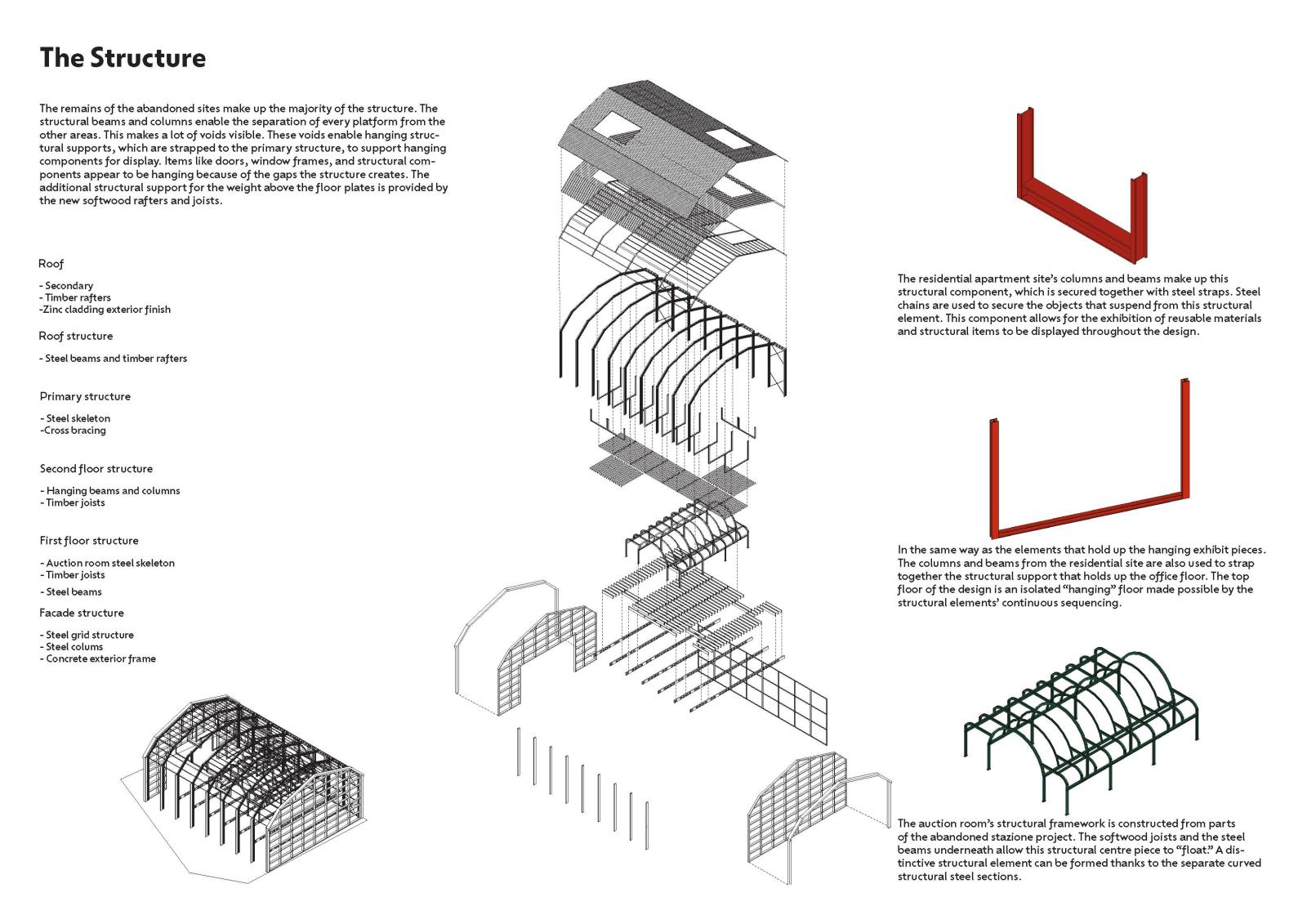 The Structure

The remains of the abandoned sites make up the majority of the structure. The structural beams and columns enable the separation of every platform from the other areas. This makes a lot of voids visible. These voids enable hanging structural supports, which are strapped to the primary structure, to support hanging components for display. Items like doors, window frames, and structural components appear to be hanging because of the gaps the structure creates. The additional structural support for the weight above the floor plates is provided by the new softwood rafters and joists.

Roof

- Secondary
- Timber rafters
-Zinc cladding exterior finish

Roof structure

- Steel beams and timber rafters

Primary structure

- Steel skeleton
-Cross bracing

Second floor structure

- Hanging beams and columns
- Timber joists

First floor structure

- Auction room steel skeleton
- Timber joists
- Steel beams

Facade structure

- Steel grid structure
- Steel colums
- Concrete exterior frame

The residential apartment site's columns and beams make up this structural component, which is secured together with steel straps. Steel chains are used to secure the objects that suspend from this structural element. This component allows for the exhibition of reusable materials and structural items to be displayed throughout the design.

In the same way as the elements that hold up the hanging exhibit pieces. The columns and beams from the residential site are also used to strap together the structural support that holds up the office floor. The top floor of the design is an isolated "hanging" floor made possible by the structural elements' continuous sequencing.

The auction room's structural framework is constructed from parts of the abandoned stazione project. The softwood joists and the steel beams underneath allow this structural centre piece to "float." A distinctive structural element can be formed thanks to the separate curved structural steel sections.