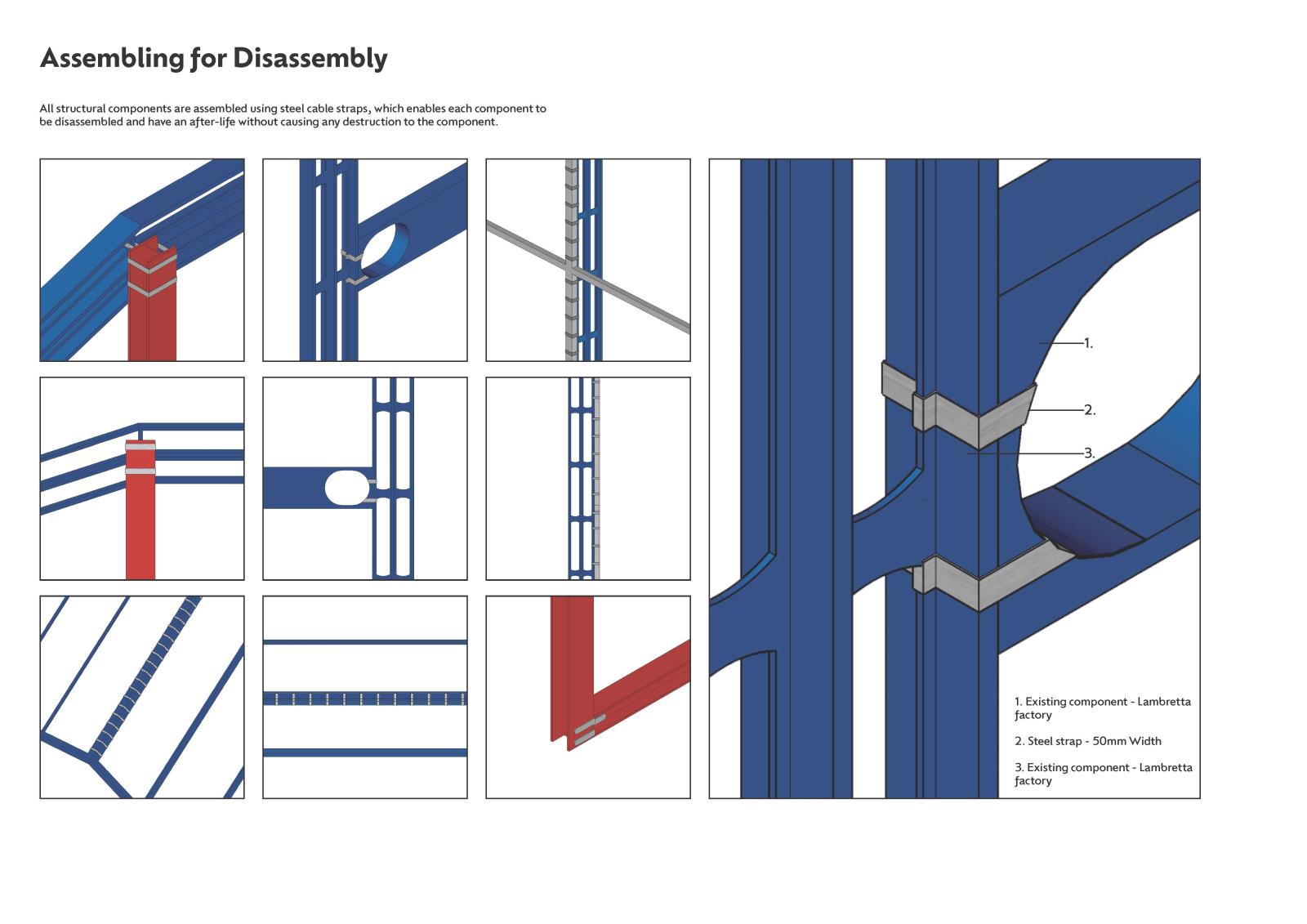 Assembling for Disassembly

All structural components are assembled using steel cable straps, which enables each component to be disassembled and have an after-life without causing any destruction to the component.

1.

2.

3.

1. Existing component - Lambretta factory

2. Steel strap - 50mm Width

3. Existing component - Lambretta factory