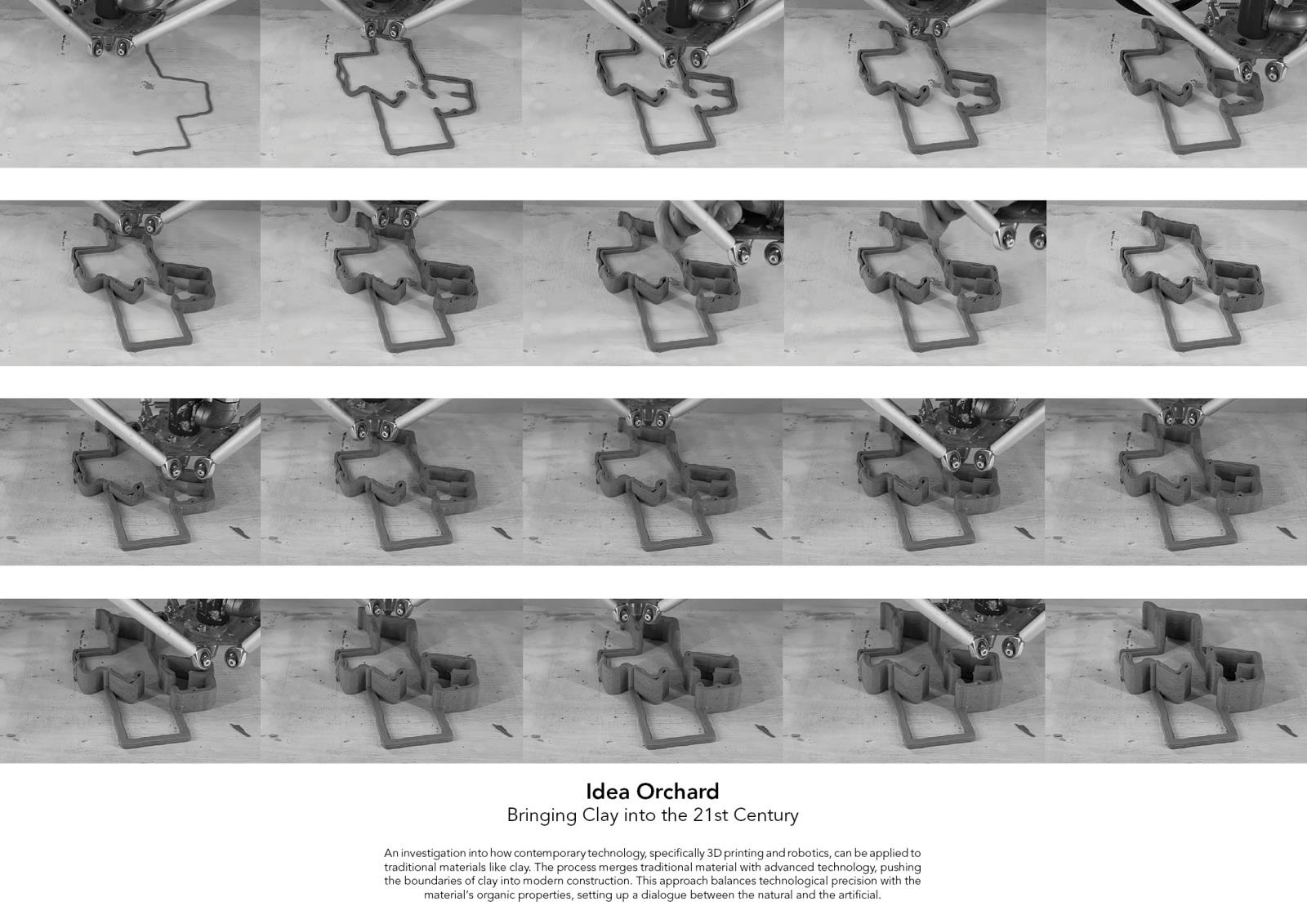 Idea Orchard
Bringing Clay into the 21st Century

An investigation into how contemporary technology, specifically 3D printing and robotics, can be applied to traditional materials like clay. The process merges traditional material with advanced technology, pushing the boundaries of clay into modern construction. This approach balances technological precision with the material's organic properties, setting up a dialogue between the natural and the artificial.