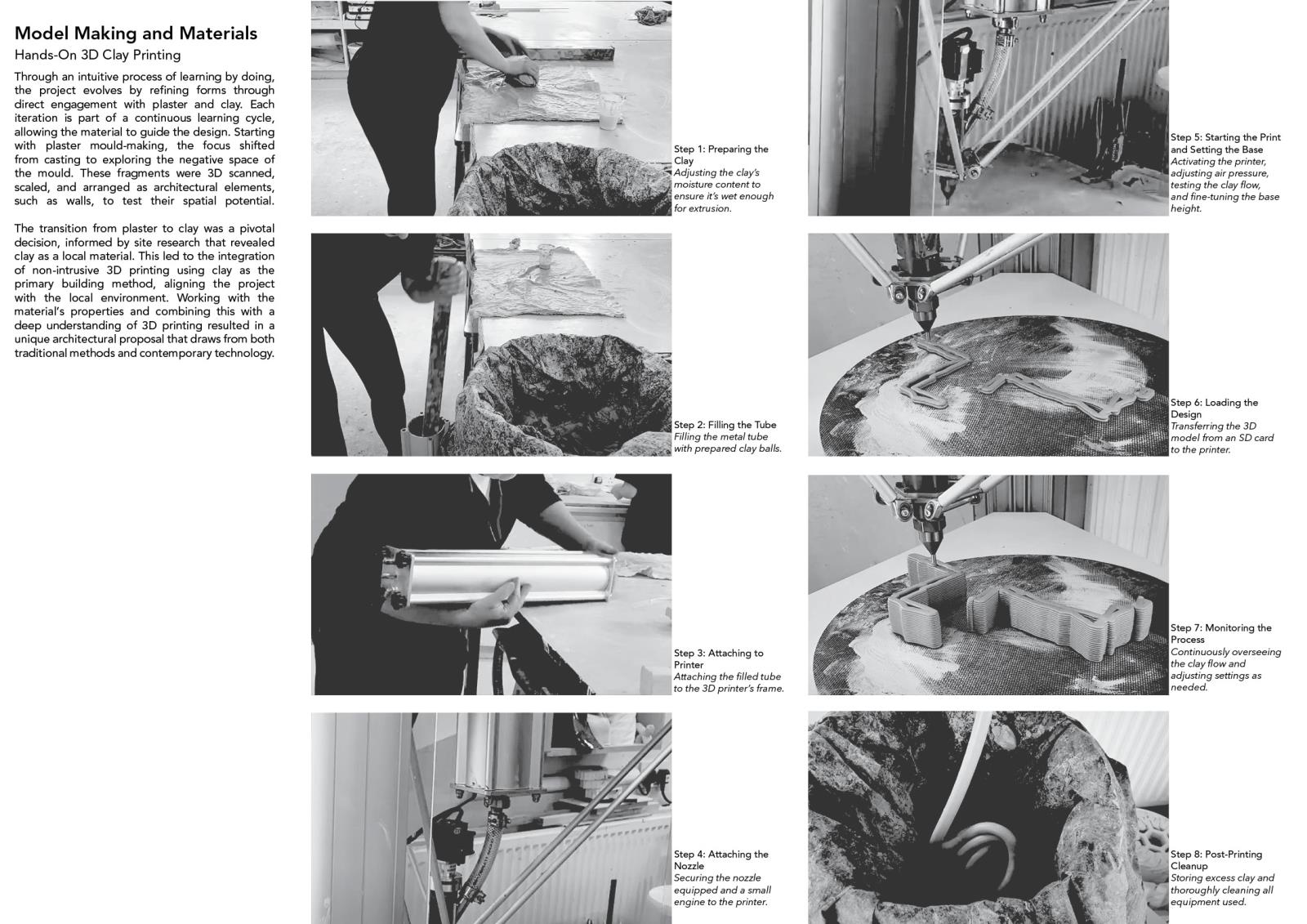 Model Making and Materials

Hands-On 3D Clay Printing

Through an intuitive process of learning by doing, the project evolves by refining forms through direct engagement with plaster and clay. Each iteration is part of a continuous learning cycle, allowing the material to guide the design. Starting with plaster mould-making, the focus shifted from casting to exploring the negative space of the mould. These fragments were 3D scanned, scaled, and arranged as architectural elements, such as walls, to test their spatial potential.

The transition from plaster to clay was a pivotal decision, informed by site research that revealed clay as a local material. This led to the integration of non-intrusive 3D printing using clay as the primary building method, aligning the project with the local environment. Working with the material's properties and combining this with a deep understanding of 3D printing resulted in a unique architectural proposal that draws from both traditional methods and contemporary technology.

Step 1: Preparing the Clay
Adjusting the clay's moisture content to ensure it's wet enough for extrusion.

Step 2: Filling the Tube
Filling the metal tube with prepared clay balls.

Step 3: Attaching to Printer
Attaching the filled tube to the 3D printer's frame.

Step 4: Attaching the Nozzle
Securing the nozzle equipped and a small engine to the printer.

Step 5: Starting the Print and Setting the Base
Activating the printer, adjusting air pressure, testing the clay flow, and fine-tuning the base height.

Step 6: Loading the Design
Transferring the 3D model from an SD card to the printer.

Step 7: Monitoring the Process
Continuously overseeing the clay flow and adjusting settings as needed.

Step 8: Post-Printing Cleanup
Storing excess clay and thoroughly cleaning all equipment used.