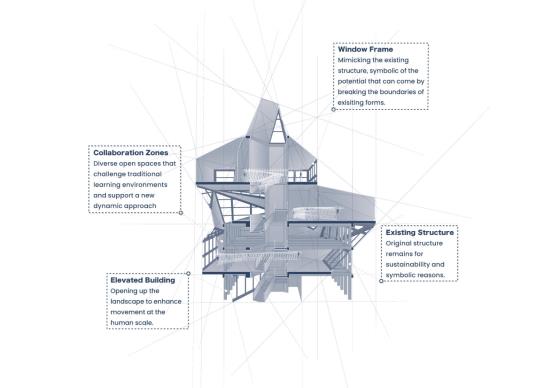 Window Frame
Mimicking the existing structure, symbolic of the potential that can come by breaking the boundaries of exisiting forms.

Collaboration Zones
Diverse open spaces that challenge traditional learning environments and support a new dynamic approach

Existing Structure
Original structure remains for sustainability and symbolic reasons.

Elevated Building
Opening up the landscape to enhance movement at the human scale.