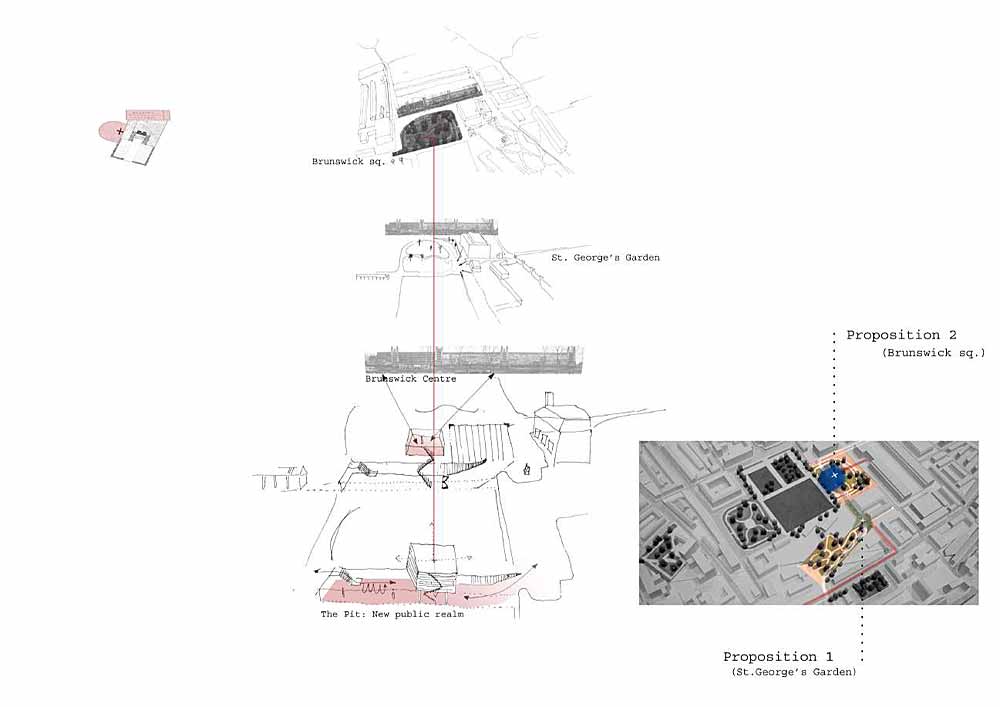 Brunswick sq.

St. George's Garden

Brunswick Centre

The Pit: New public realm

Proposition 2
(Brunswick sq.)

Proposition 1
(St.George's Garden)