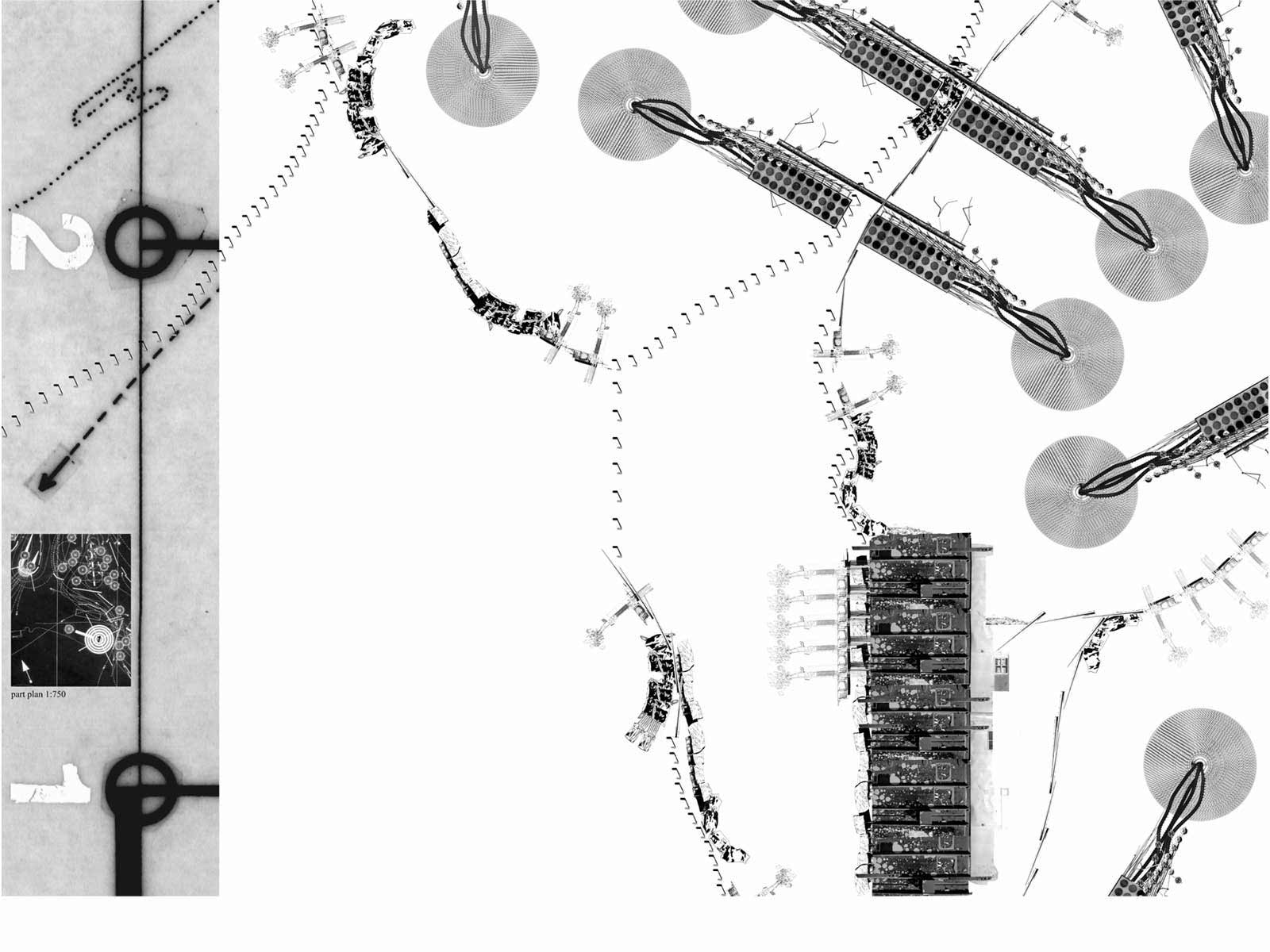 2

part plan 1:750

1