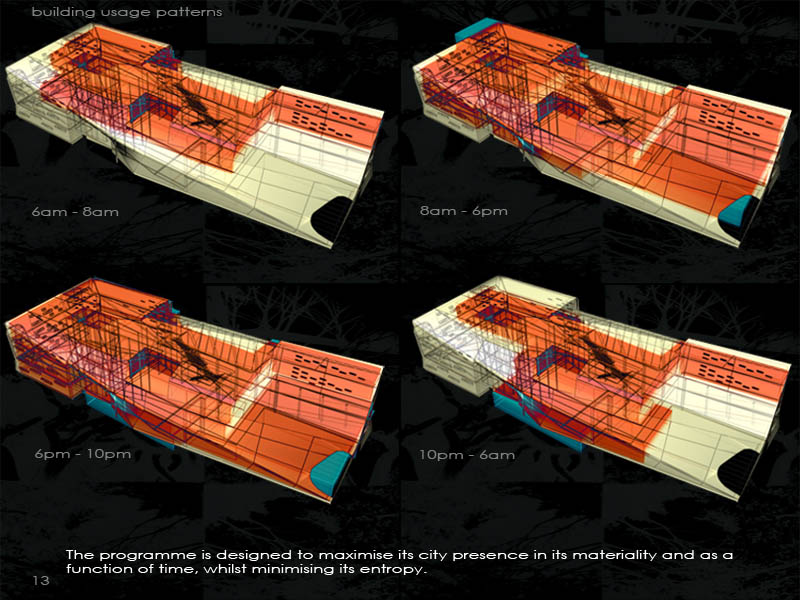 building usage patterns

6am - 8am

8am - 6pm

6pm - 10pm

10pm - 6am

The programme is designed to maximise its city presence in its materiality and as a function of time, whilst minimising its entropy.

13