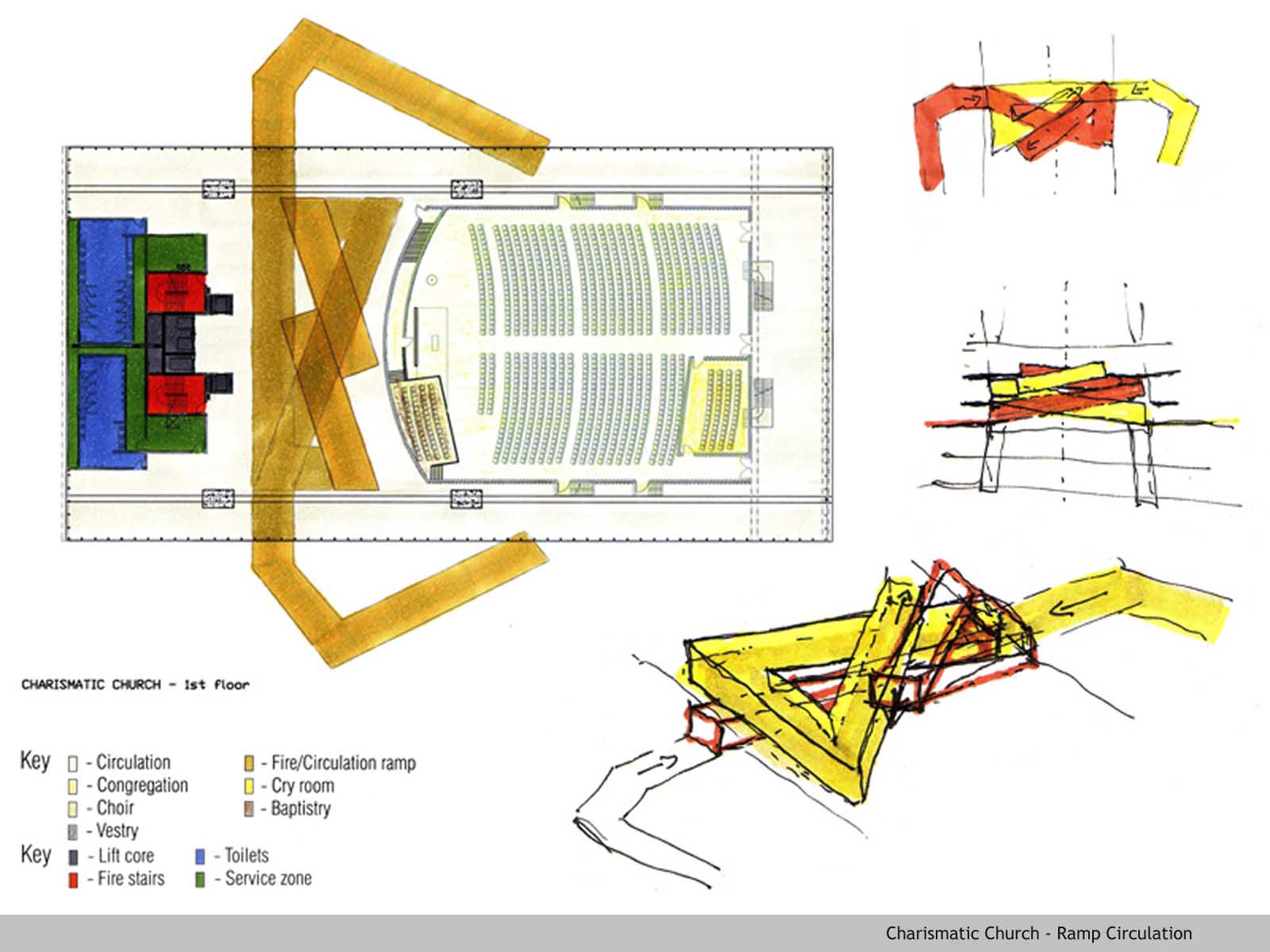 CHARISMATIC CHURCH - 1st floor

Key - Circulation
- Congregation
- Choir
- Vestry

- Fire/Circulation ramp
- Cry room
- Baptistry

Key - Lift core
- Fire stairs

- Toilets
- Service zone

Charismatic Church - Ramp Circulation