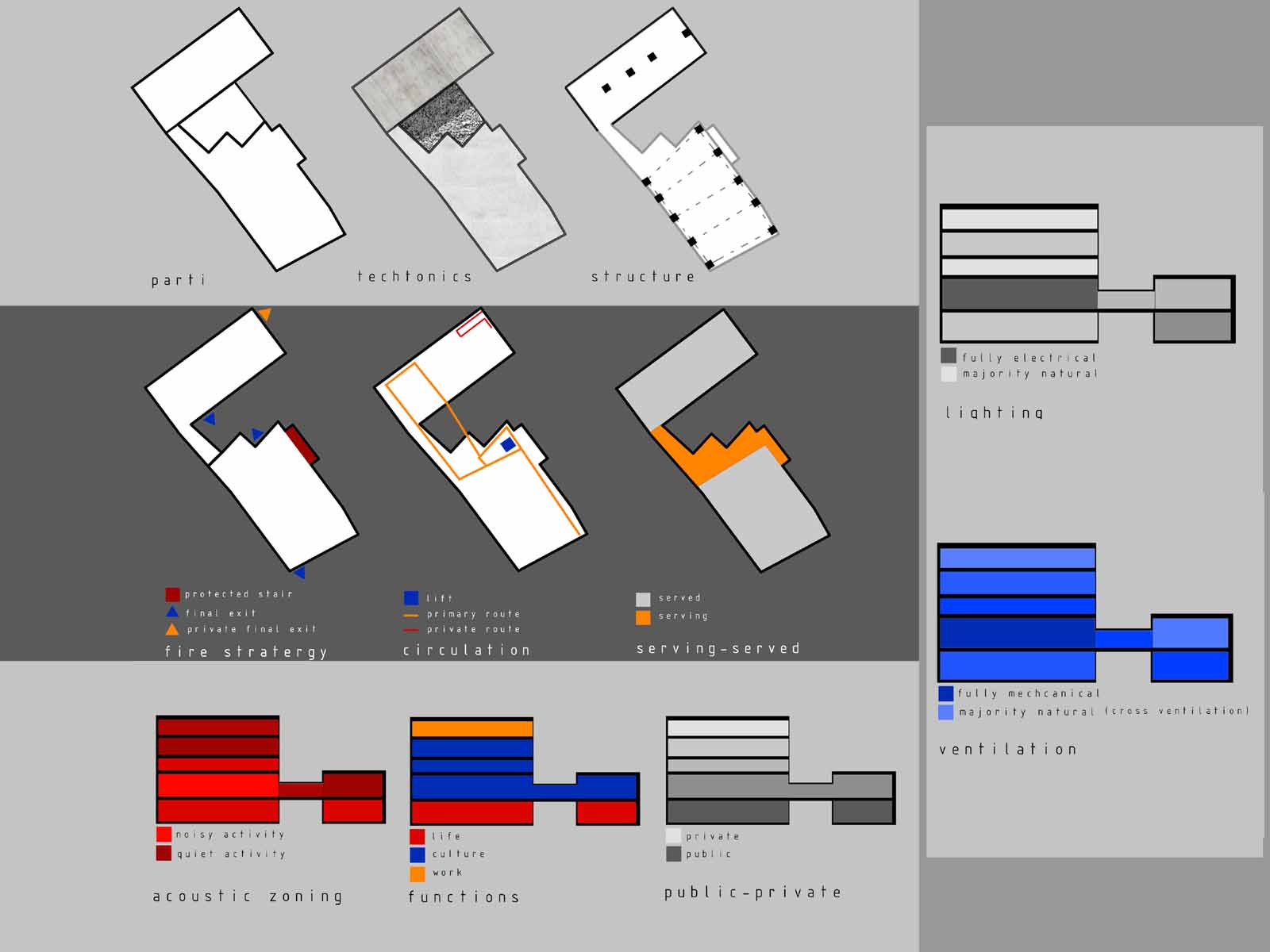 parti

techtonics

structure

protected stair
final exit
private final exit

fire stratergy

lift
primary route
private route

circulation

served
serving

serving-served

noisy activity
quiet activity

acoustic zoning

life
culture
work

functions

private
public

public-private

fully electrical
majority natural

lighting

fully mechcanical
majority natural (cross ventilation)

ventilation