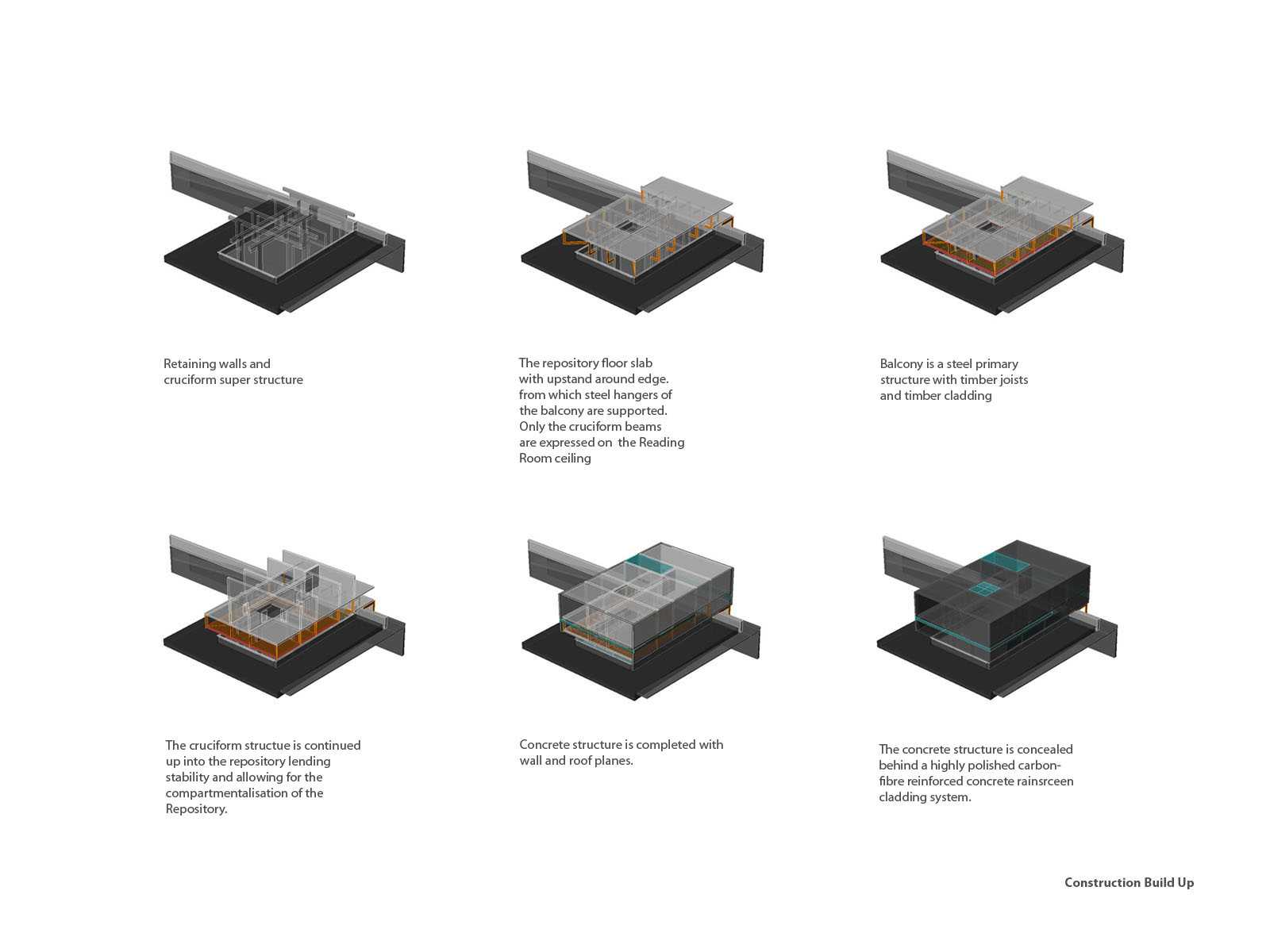 Retaining walls and cruciform super structure

The repository floor slab with upstand around edge. from which steel hangers of the balcony are supported. Only the cruciform beams are expressed on the Reading Room ceiling

Balcony is a steel primary structure with timber joists and timber cladding

The cruciform structue is continued up into the repository lending stability and allowing for the compartmentalisation of the Repository.

Concrete structure is completed with wall and roof planes.

The concrete structure is concealed behind a highly polished carbon-fibre reinforced concrete rainsrceen cladding system.

Construction Build Up