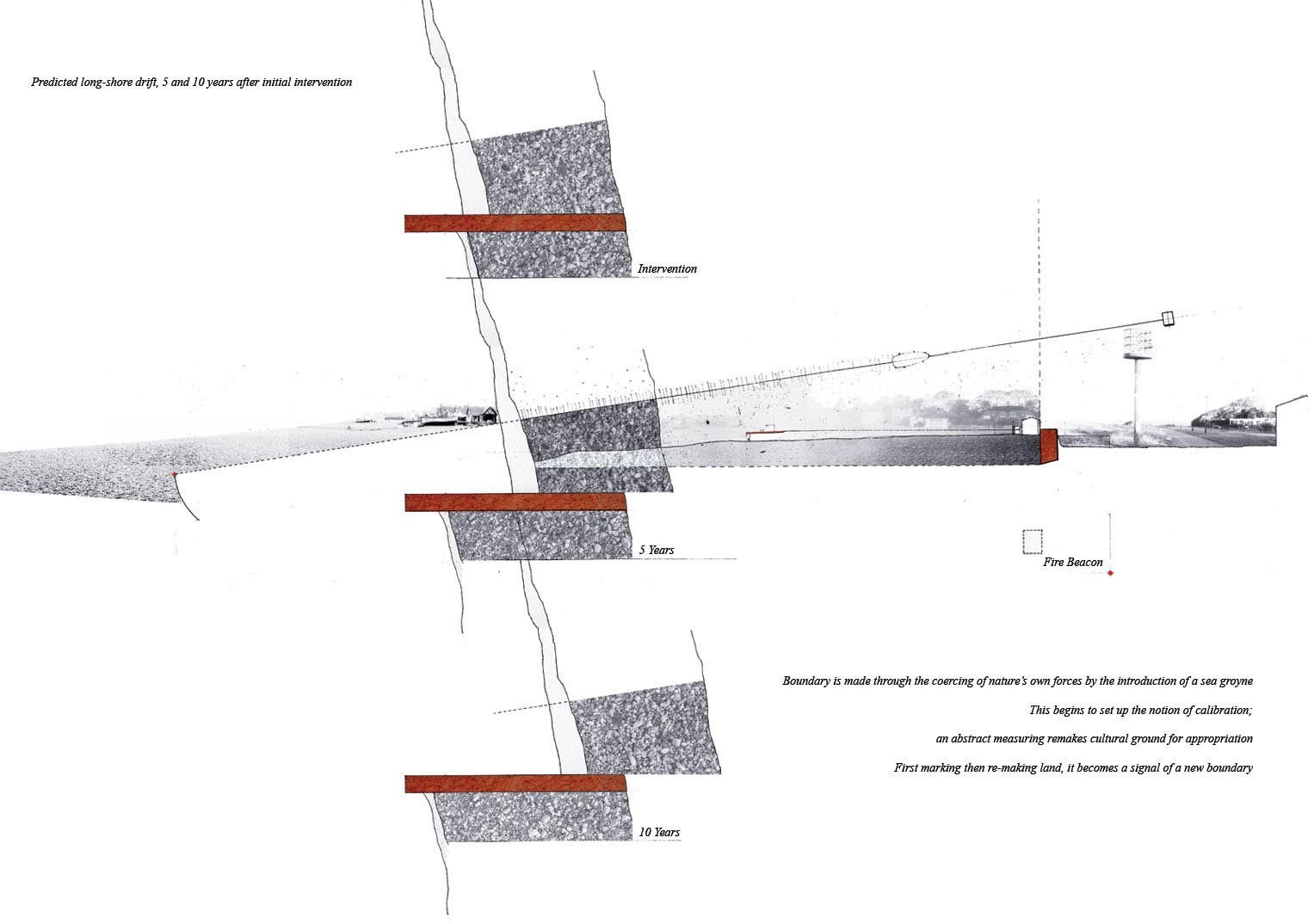 Predicted long-shore drift, 5 and 10 years after initial intervention

Intervention

5 Years

Fire Beacon

Boundary is made through the coercing of nature's own forces by the introduction of a sea groyne

This begins to set up the notion of calibration;

an abstract measuring remakes cultural ground for appropriation

First marking then re-making land, it becomes a signal of a new boundary

10 Years