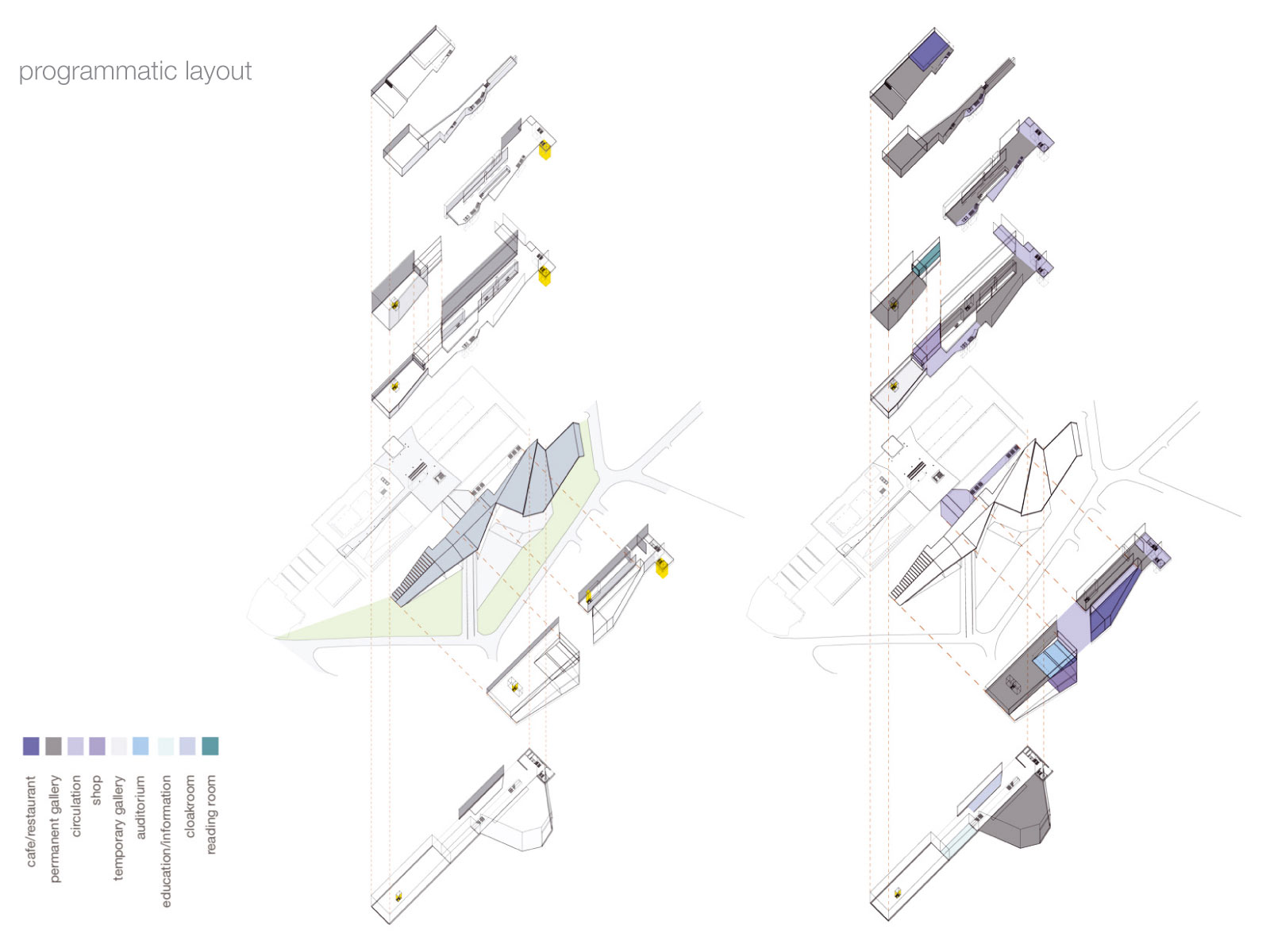 programmatic layout

cafe/restaurant
permanent gallery
circulation
shop
temporary gallery
auditorium
education/information
cloakroom
reading room