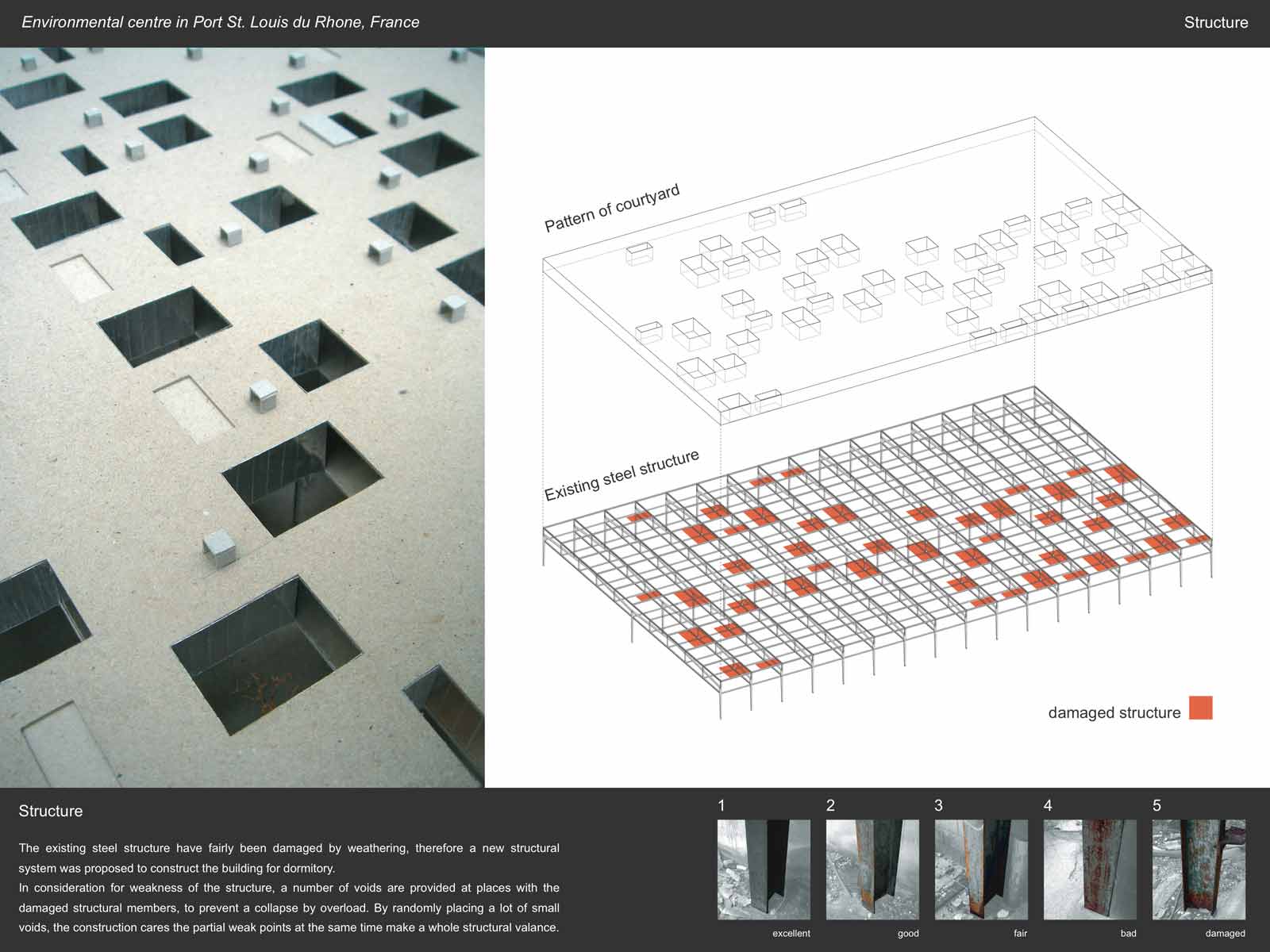 Environmental centre in Port St. Louis du Rhone, France

Structure

Pattern of courtyard

Existing steel structure

damaged structure

Structure

The existing steel structure have fairly been damaged by weathering, therefore a new structural system was proposed to construct the building for dormitory.
In consideration for weakness of the structure, a number of voids are provided at places with the damaged structural members, to prevent a collapse by overload. By randomly placing a lot of small voids, the construction cares the partial weak points at the same time make a whole structural valance.

1
excellent

2
good

3
fair

4
bad

5
damaged