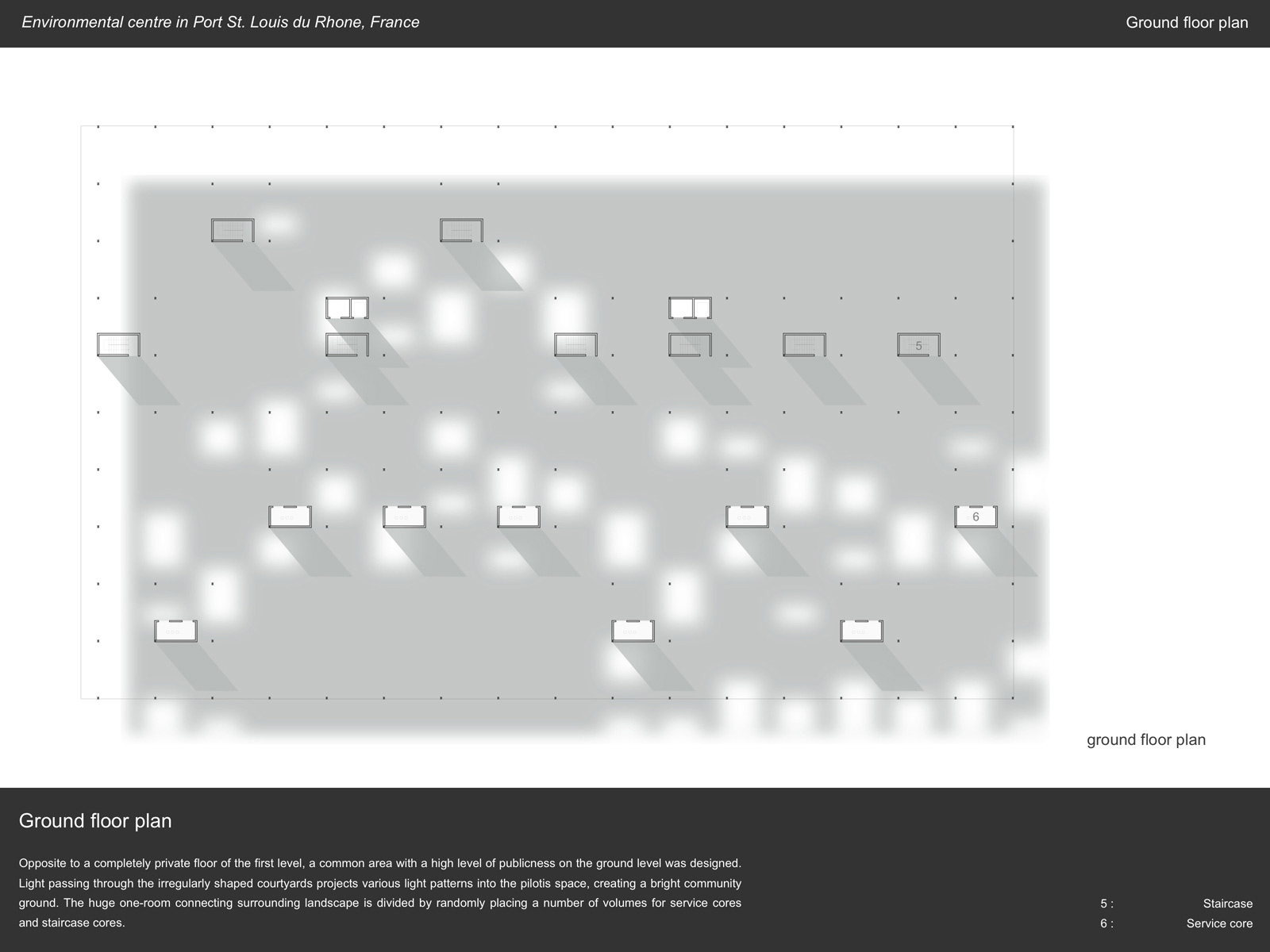 Environmental centre in Port St. Louis du Rhone, France

Ground floor plan

5

6

ground floor plan

Ground floor plan

Opposite to a completely private floor of the first level, a common area with a high level of publicness on the ground level was designed. Light passing through the irregularly shaped courtyards projects various light patterns into the pilotis space, creating a bright community ground. The huge one-room connecting surrounding landscape is divided by randomly placing a number of volumes for service cores and staircase cores.

5 : Staircase
6 : Service core