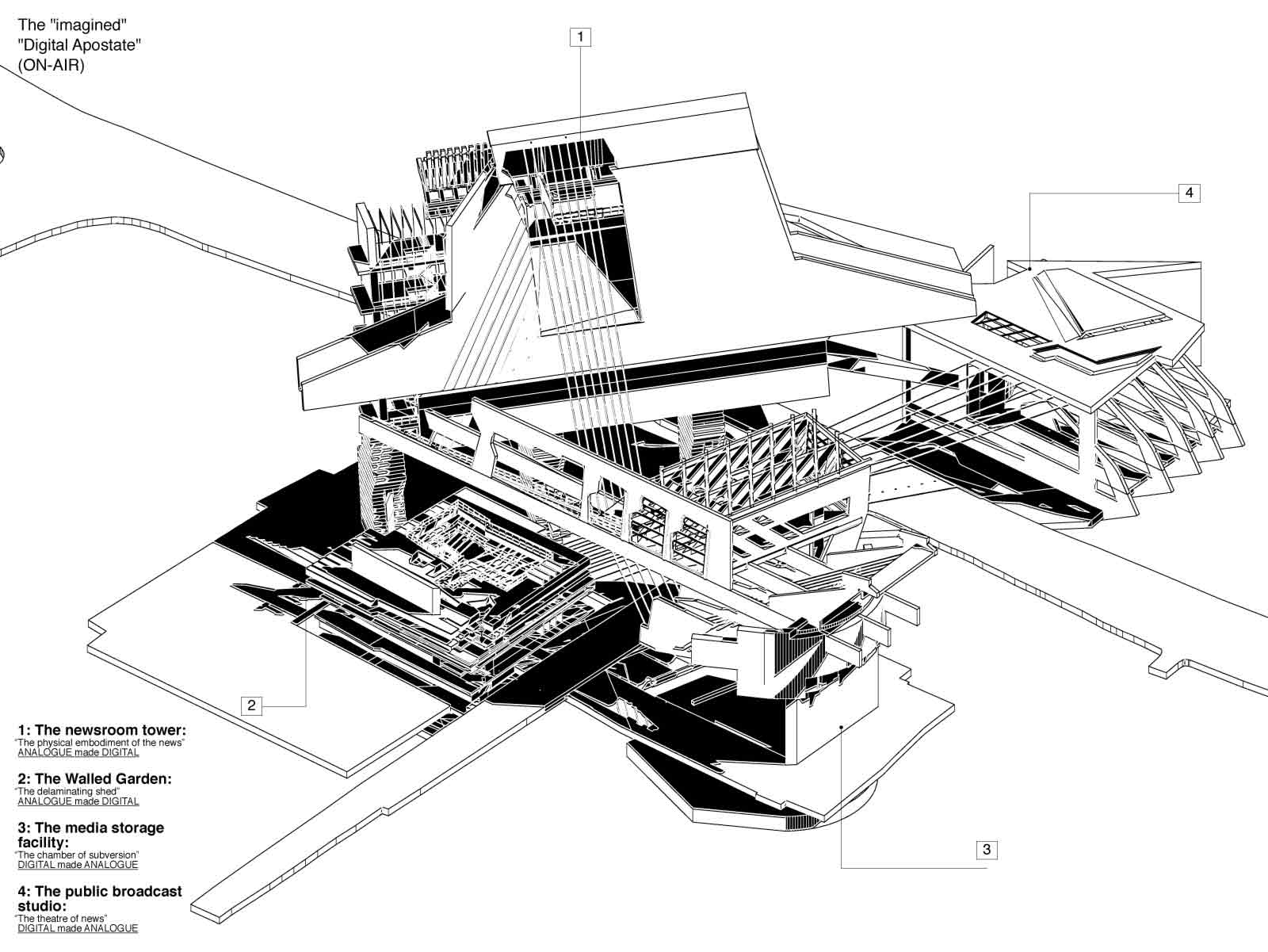 The "imagined"
"Digital Apostate"
(ON-AIR)

1

4

2

3

1: The newsroom tower:
"The physical embodiment of the news"
ANALOGUE made DIGITAL

2: The Walled Garden:
"The delaminating shed"
ANALOGUE made DIGITAL

3: The media storage facility:
"The chamber of subversion"
DIGITAL made ANALOGUE

4: The public broadcast studio:
"The theatre of news"
DIGITAL made ANALOGUE