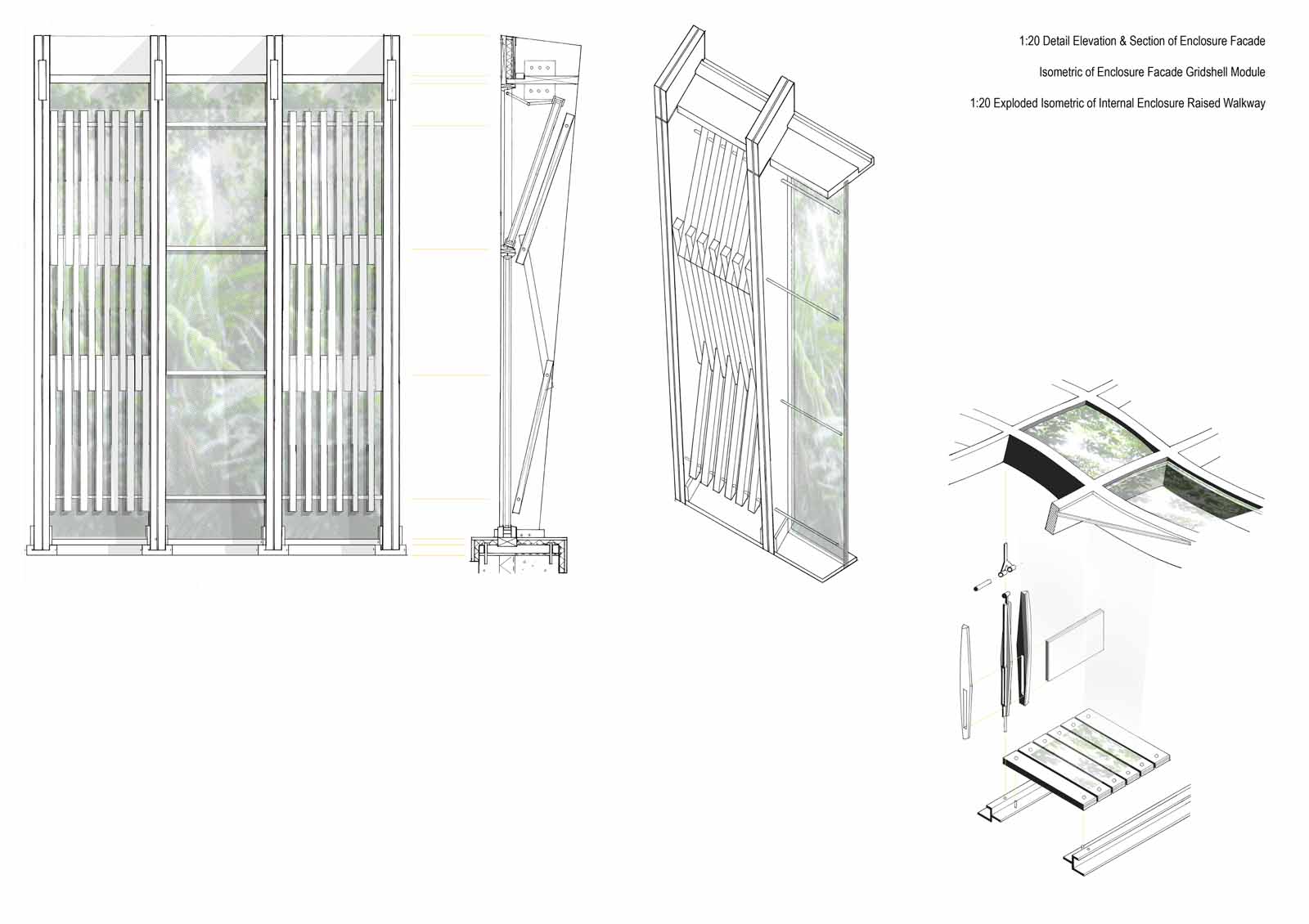 1:20 Detail Elevation & Section of Enclosure Facade

Isometric of Enclosure Facade Gridshell Module

1:20 Exploded Isometric of Internal Enclosure Raised Walkway