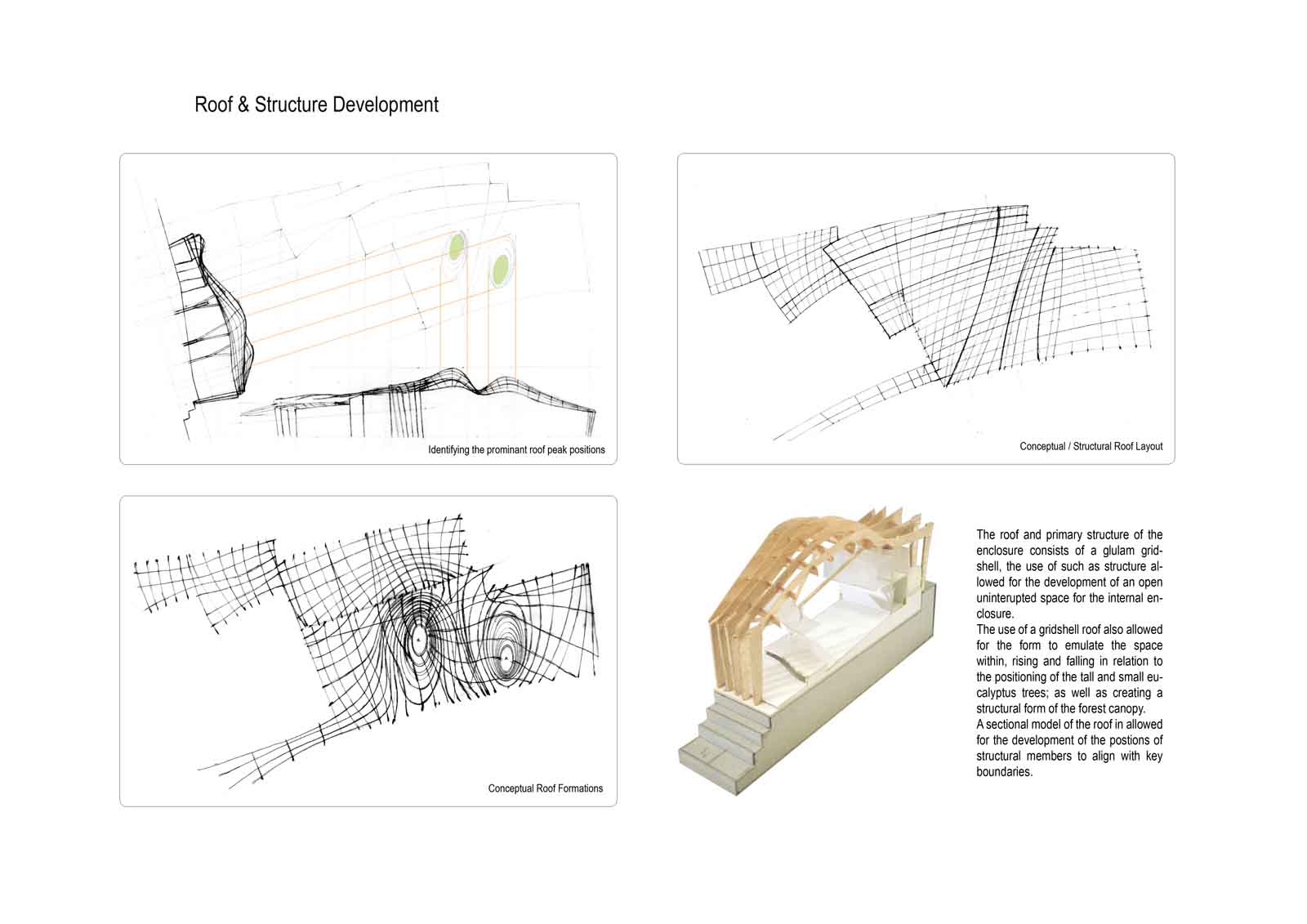 Roof & Structure Development

Identifying the prominant roof peak positions

Conceptual / Structural Roof Layout

Conceptual Roof Formations

The roof and primary structure of the enclosure consists of a glulam gridshell, the use of such as structure allowed for the development of an open uninterupted space for the internal enclosure.
The use of a gridshell roof also allowed for the form to emulate the space within, rising and falling in relation to the positioning of the tall and small eucalyptus trees; as well as creating a structural form of the forest canopy.
A sectional model of the roof in allowed for the development of the postions of structural members to align with key boundaries.