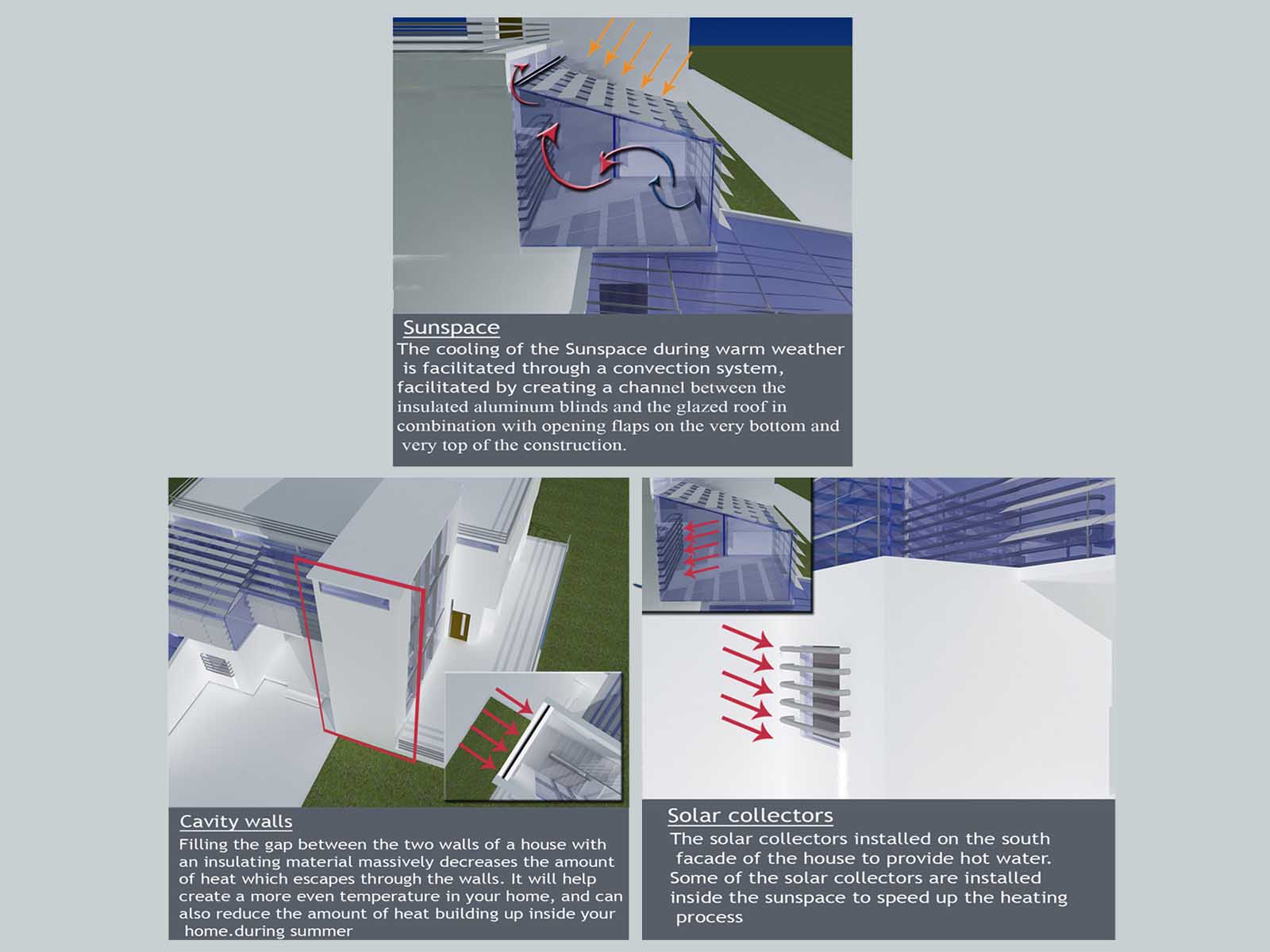 Sunspace

The cooling of the Sunspace during warm weather is facilitated through a convection system, facilitated by creating a channel between the insulated aluminum blinds and the glazed roof in combination with opening flaps on the very bottom and very top of the construction.

Cavity walls

Filling the gap between the two walls of a house with an insulating material massively decreases the amount of heat which escapes through the walls. It will help create a more even temperature in your home, and can also reduce the amount of heat building up inside your home.during summer

Solar collectors

The solar collectors installed on the south facade of the house to provide hot water. Some of the solar collectors are installed inside the sunspace to speed up the heating process