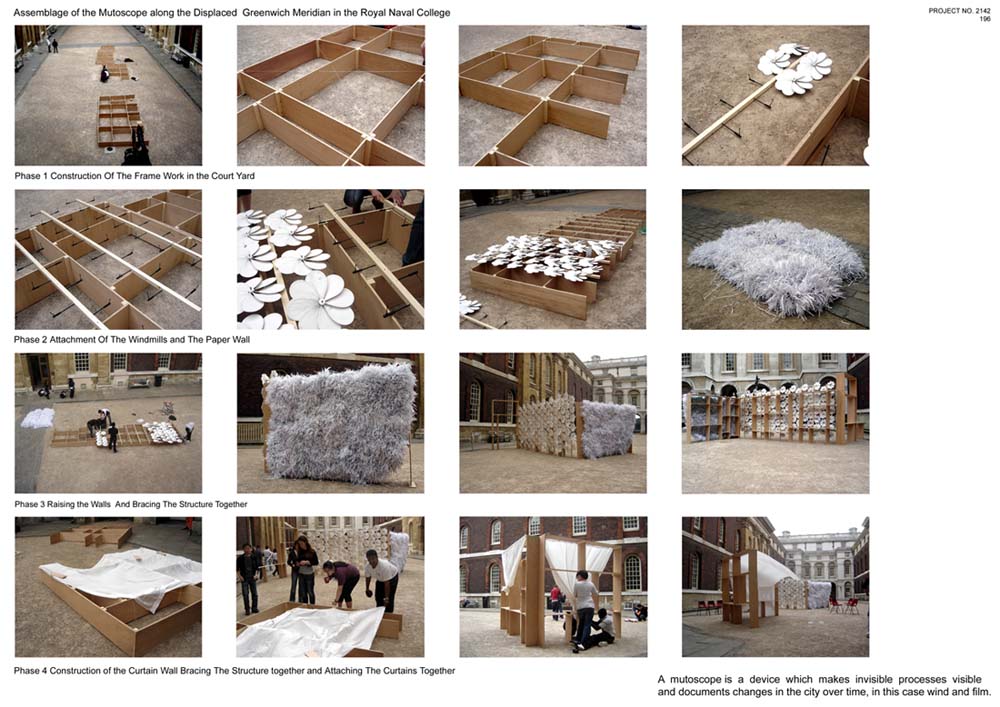 Assemblage of the Mutoscope along the Displaced Greenwich Meridian in the Royal Naval College

PROJECT NO. 2142
196

Phase 1 Construction Of The Frame Work in the Court Yard

Phase 2 Attachment Of The Windmills and The Paper Wall

Phase 3 Raising the Walls And Bracing The Structure Together

Phase 4 Construction of the Curtain Wall Bracing The Structure together and Attaching The Curtains Together

A mutoscope is a device which makes invisible processes visible and documents changes in the city over time, in this case wind and film.