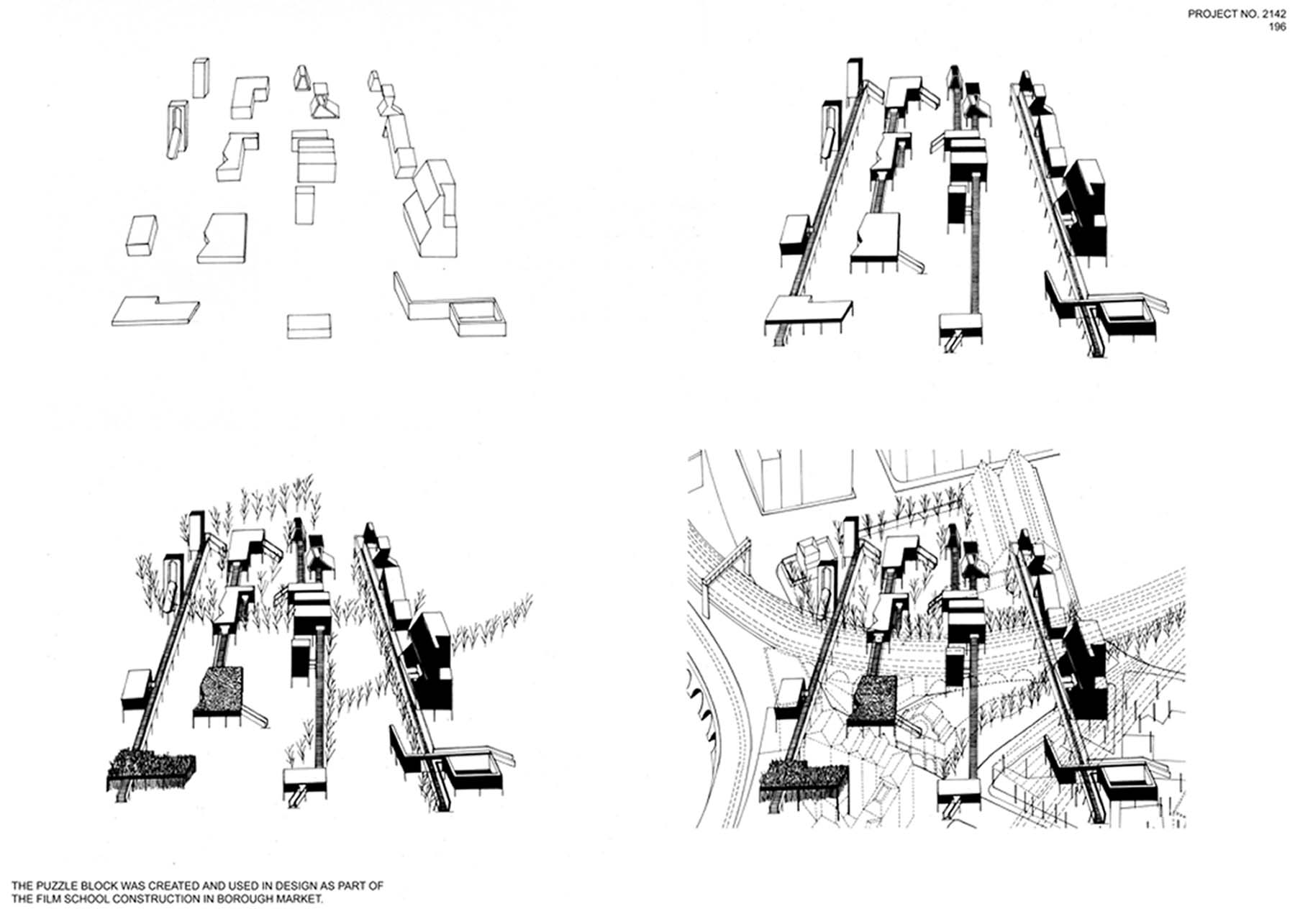 PROJECT NO. 2142
196

THE PUZZLE BLOCK WAS CREATED AND USED IN DESIGN AS PART OF THE FILM SCHOOL CONSTRUCTION IN BOROUGH MARKET.