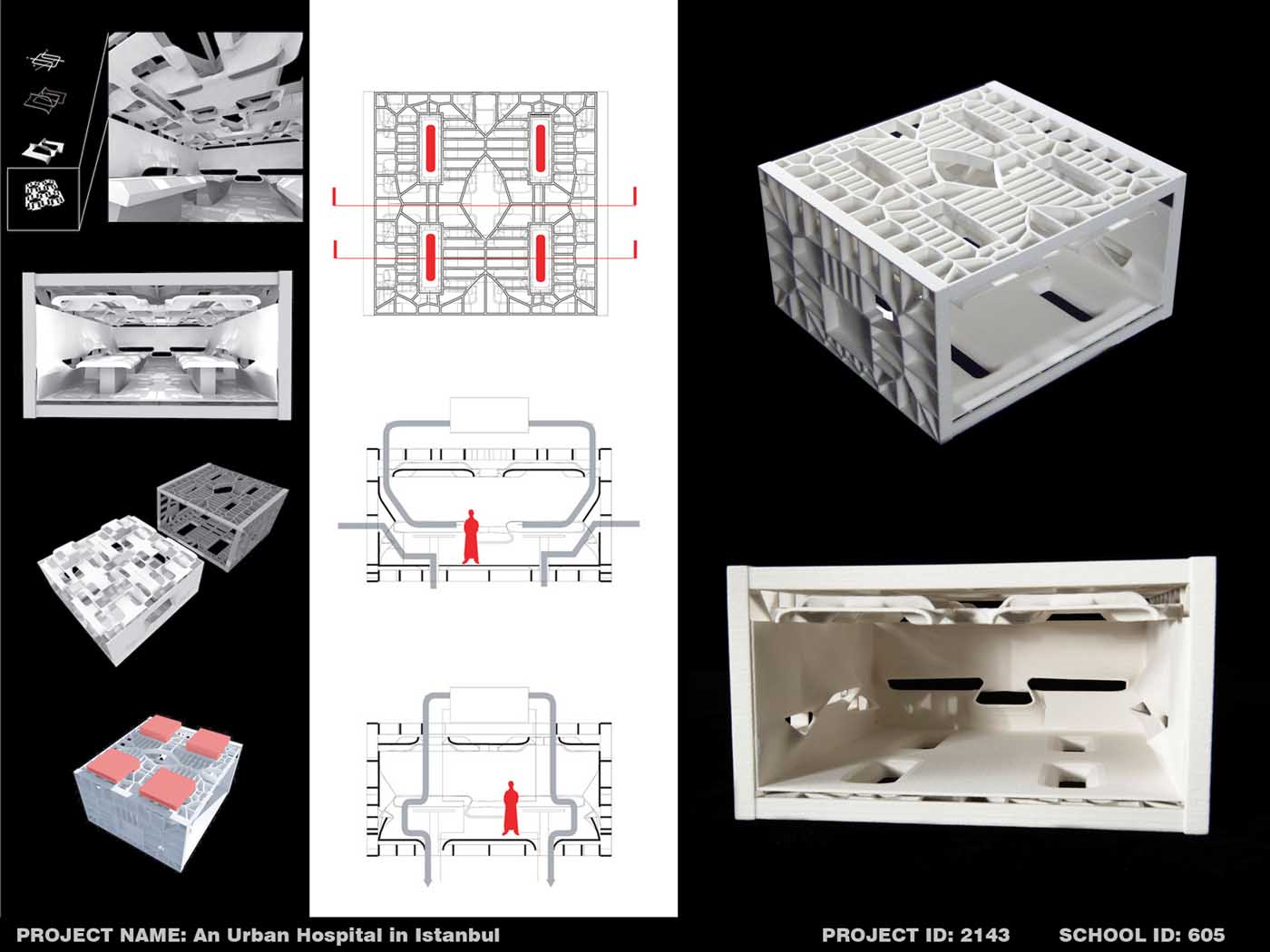 PROJECT NAME: An Urban Hospital in Istanbul

PROJECT ID: 2143

SCHOOL ID: 605