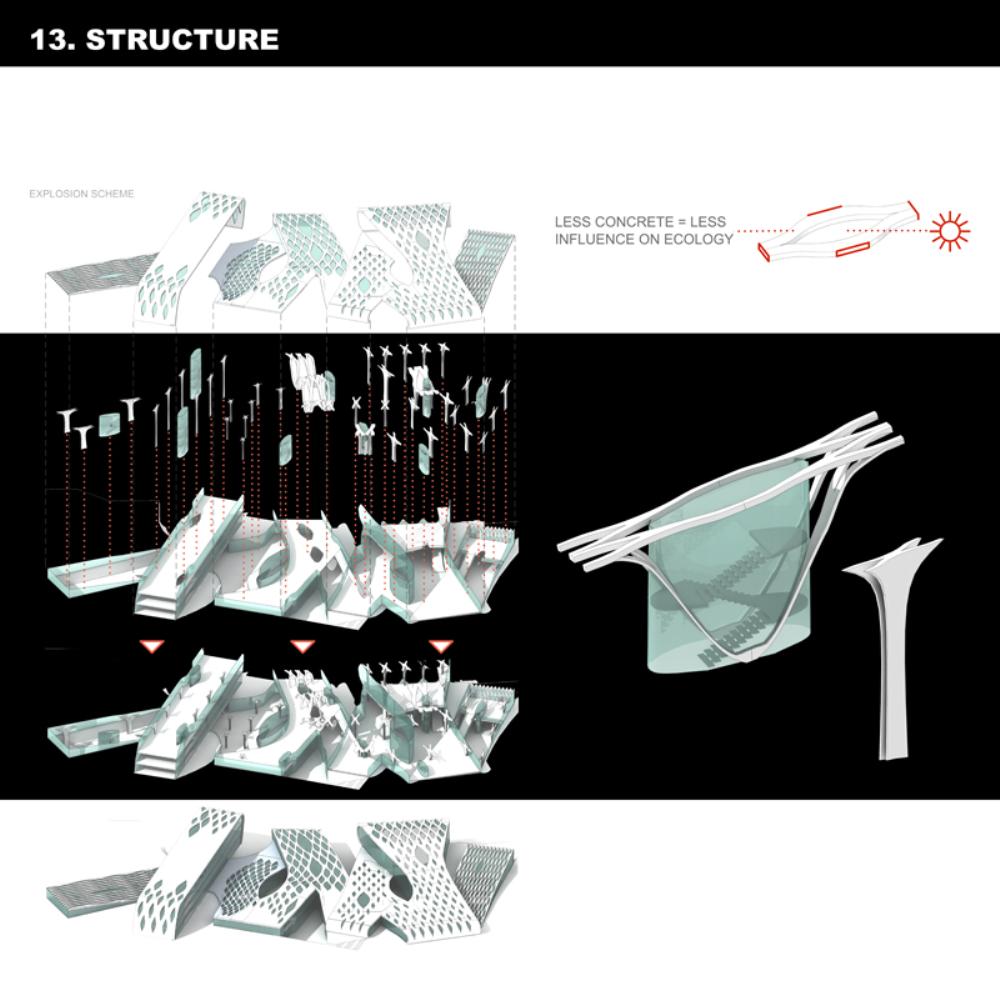 13. STRUCTURE

EXPLOSION SCHEME

LESS CONCRETE = LESS INFLUENCE ON ECOLOGY