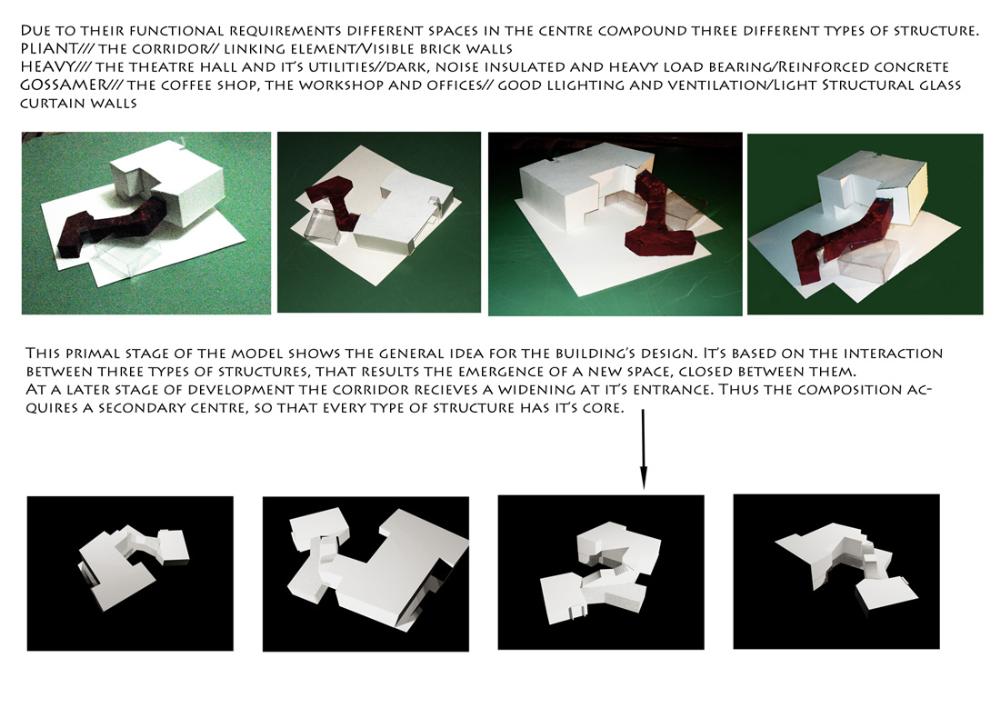 Due to their functional requirements different spaces in the centre compound three different types of structure.
PLIANT/// the corridor// linking element/Visible brick walls
HEAVY/// the theatre hall and it's utilities//dark, noise insulated and heavy load bearing/Reinforced concrete
GOSSAMER/// the coffee shop, the workshop and offices// good llighting and ventilation/Light Structural glass curtain walls

This primal stage of the model shows the general idea for the building's design. It's based on the interaction between three types of structures, that results the emergence of a new space, closed between them.
At a later stage of development the corridor recieves a widening at it's entrance. Thus the composition acquires a secondary centre, so that every type of structure has it's core.